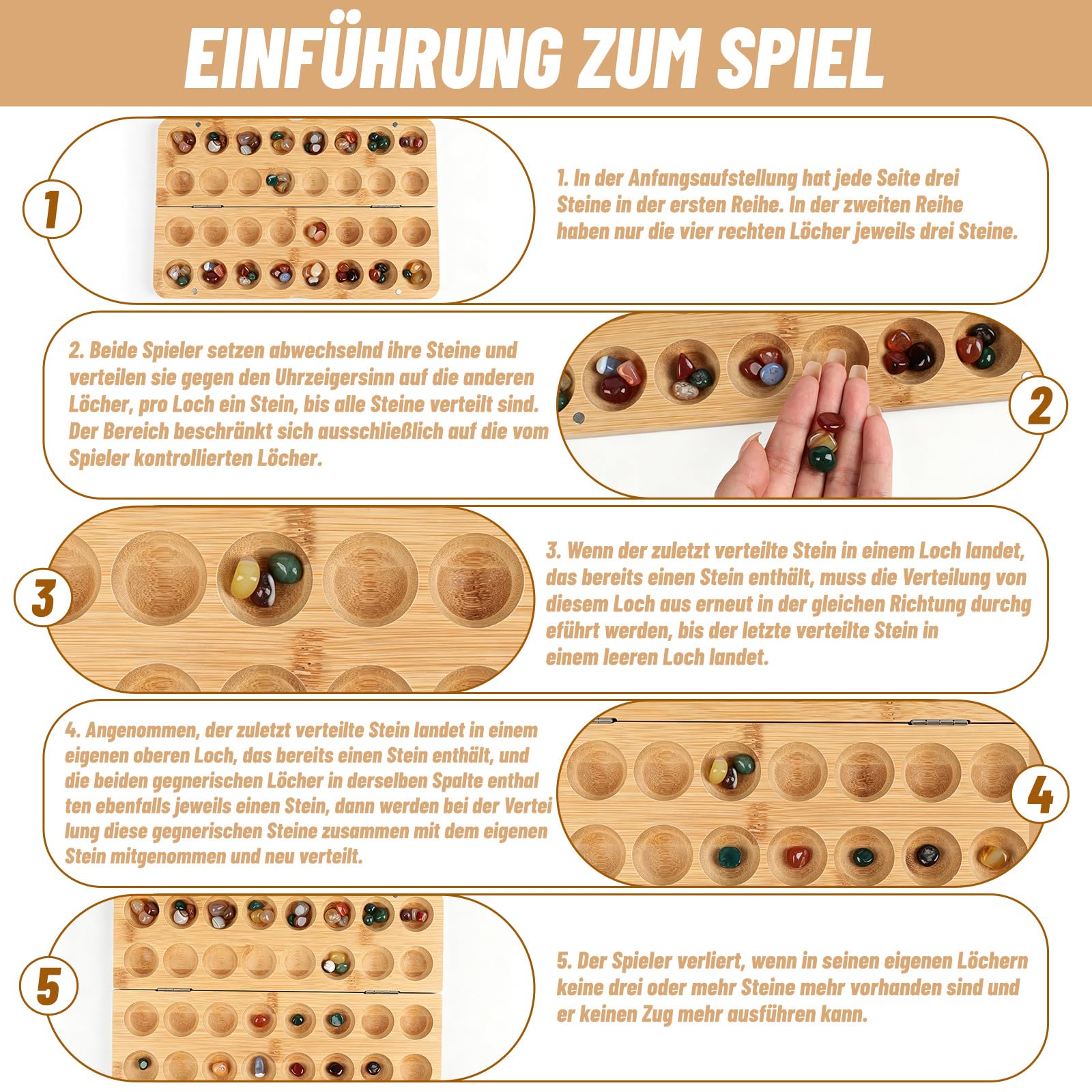 EINFÜHRUNG ZUM SPIEL

1

1. In der Anfangsaufstellung hat jede Seite drei Steine in der ersten Reihe. In der zweiten Reihe haben nur die vier rechten Löcher jeweils drei Steine.

2. Beide Spieler setzen abwechselnd ihre Steine und verteilen sie gegen den Uhrzeigersinn auf die anderen Löcher, pro Loch ein Stein, bis alle Steine verteilt sind. Der Bereich beschränkt sich ausschließlich auf die vom Spieler kontrollierten Löcher.

2

3

3. Wenn der zuletzt verteilte Stein in einem Loch landet, das bereits einen Stein enthält, muss die Verteilung von diesem Loch aus erneut in der gleichen Richtung durchg eführt werden, bis der letzte verteilte Stein in einem leeren Loch landet.

4. Angenommen, der zuletzt verteilte Stein landet in einem eigenen oberen Loch, das bereits einen Stein enthält, und die beiden gegnerischen Löcher in derselben Spalte enthal ten ebenfalls jeweils einen Stein, dann werden bei der Vertei lung diese gegnerischen Steine zusammen mit dem eigenen Stein mitgenommen und neu verteilt.

4

5

5. Der Spieler verliert, wenn in seinen eigenen Löchern keine drei oder mehr Steine mehr vorhanden sind und er keinen Zug mehr ausführen kann.