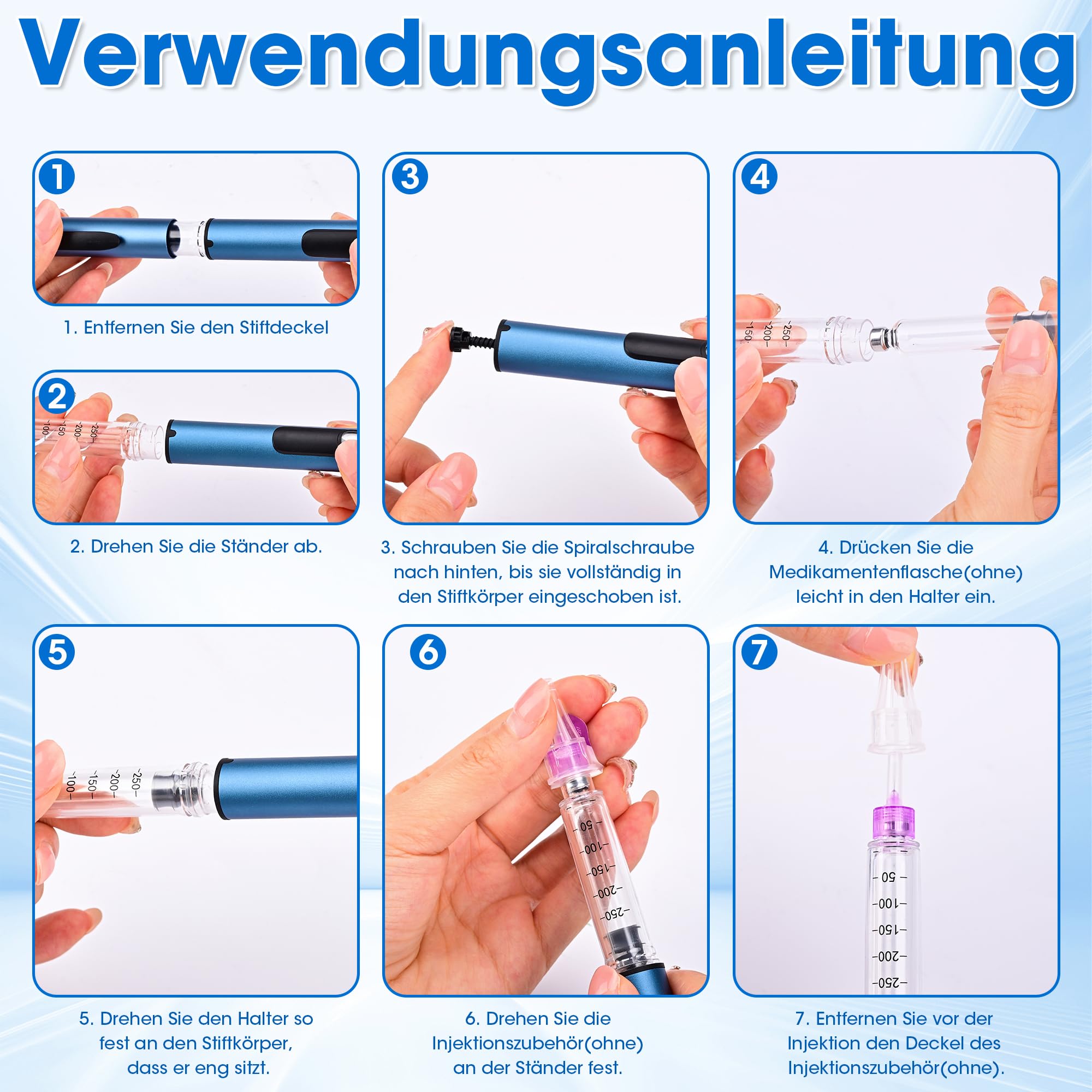 Verwendungsanleitung

1

1. Entfernen Sie den Stiftdeckel

2

100 150 200 250

2. Drehen Sie die Ständer ab.

3

3. Schrauben Sie die Spiralschraube nach hinten, bis sie vollständig in den Stiftkörper eingeschoben ist.

4

150 200 250

4. Drücken Sie die Medikamentenflasche(ohne) leicht in den Halter ein.

5

100 150 200 250

5. Drehen Sie den Halter so fest an den Stiftkörper, dass er eng sitzt.

6

50 100 150 200 250

6. Drehen Sie die Injektionszubehör(ohne) an der Ständer fest.

7

50 100 150 200 250

7. Entfernen Sie vor der Injektion den Deckel des Injektionszubehör(ohne).