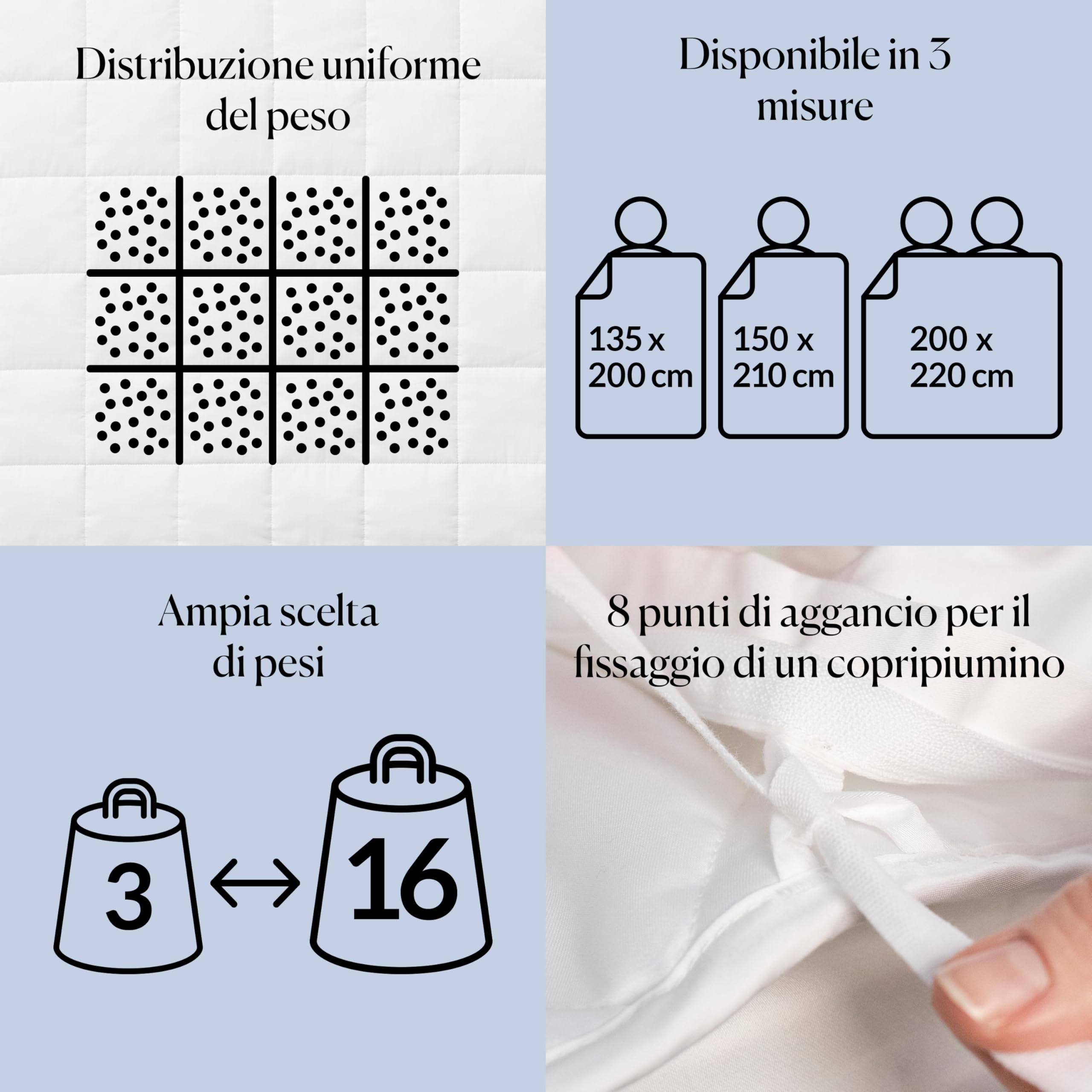 Distribuzione uniforme del peso

Disponibile in 3 misure

135 x 200 cm

150 x 210 cm

200 x 220 cm

Ampia scelta di pesi

3

16

8 punti di aggancio per il fissaggio di un copripiumino