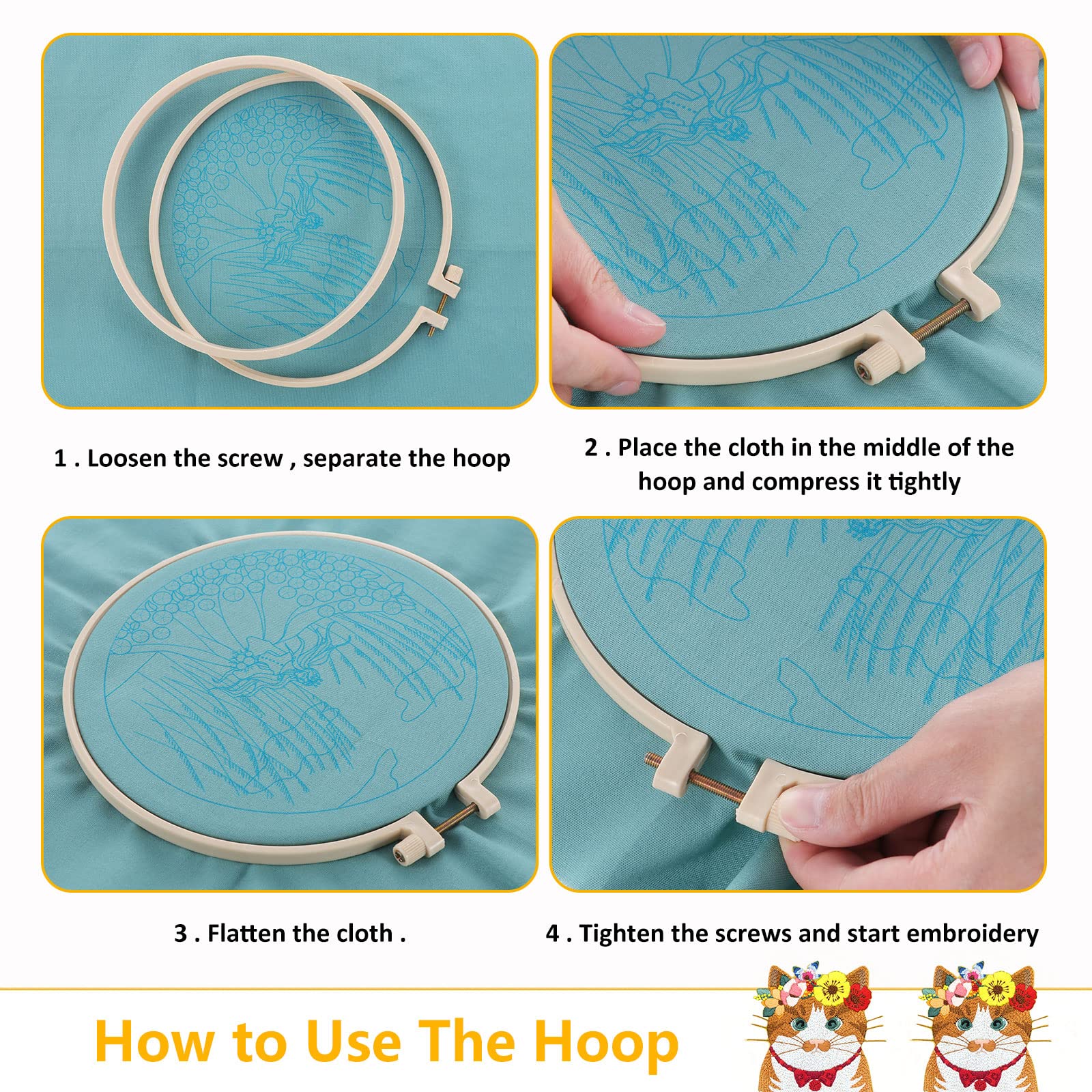 1 . Loosen the screw , separate the hoop

2 . Place the cloth in the middle of the hoop and compress it tightly

3 . Flatten the cloth .

4 . Tighten the screws and start embroidery

How to Use The Hoop