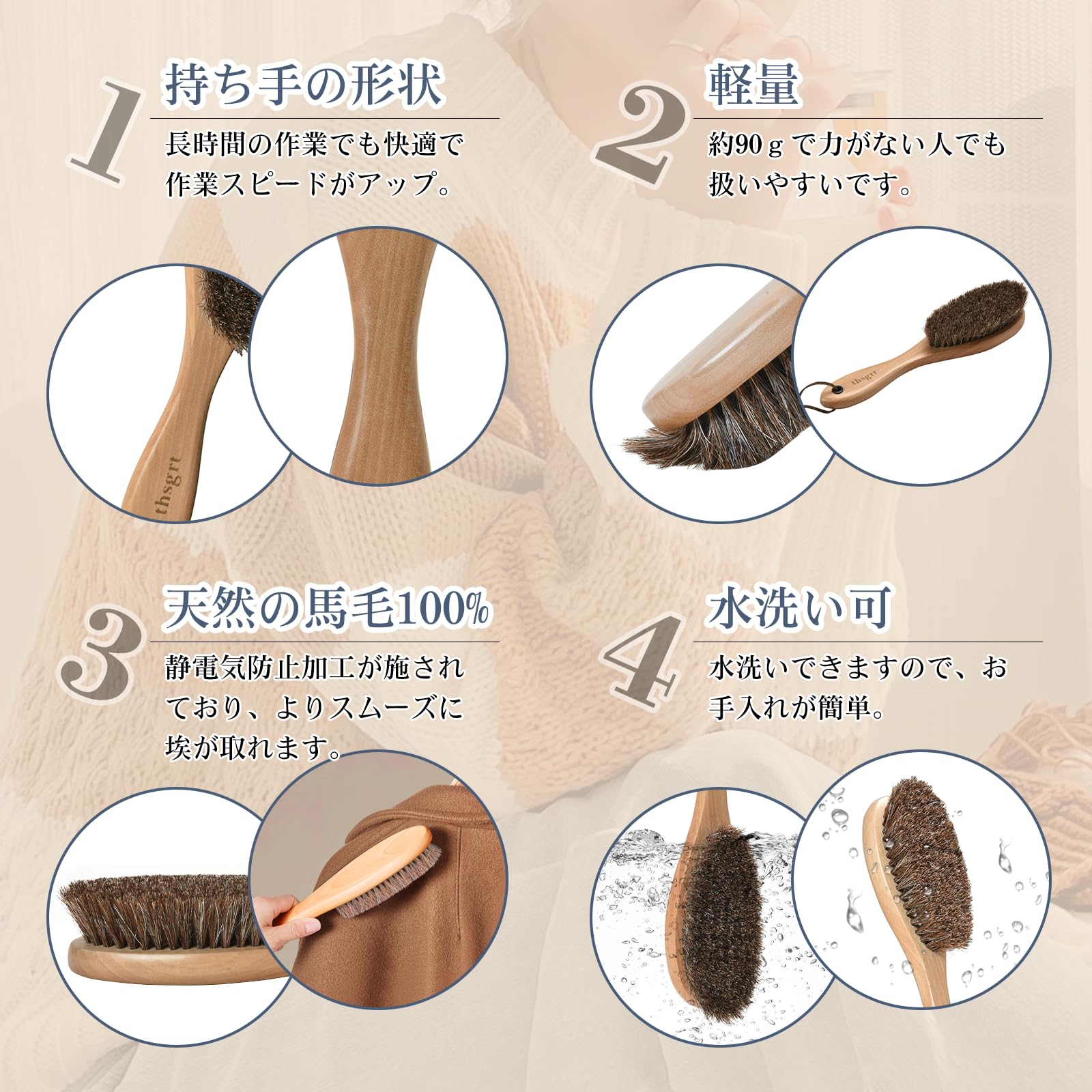 1
持ち手の形状
長時間の作業でも快適で作業スピードがアップ。

thsgrt

2
軽量
約90ｇで力がない人でも扱いやすいです。

thsgrt

3
天然の馬毛100%
静電気防止加工が施されており、よりスムーズに埃が取れます。

4
水洗い可
水洗いできますので、お手入れが簡単。