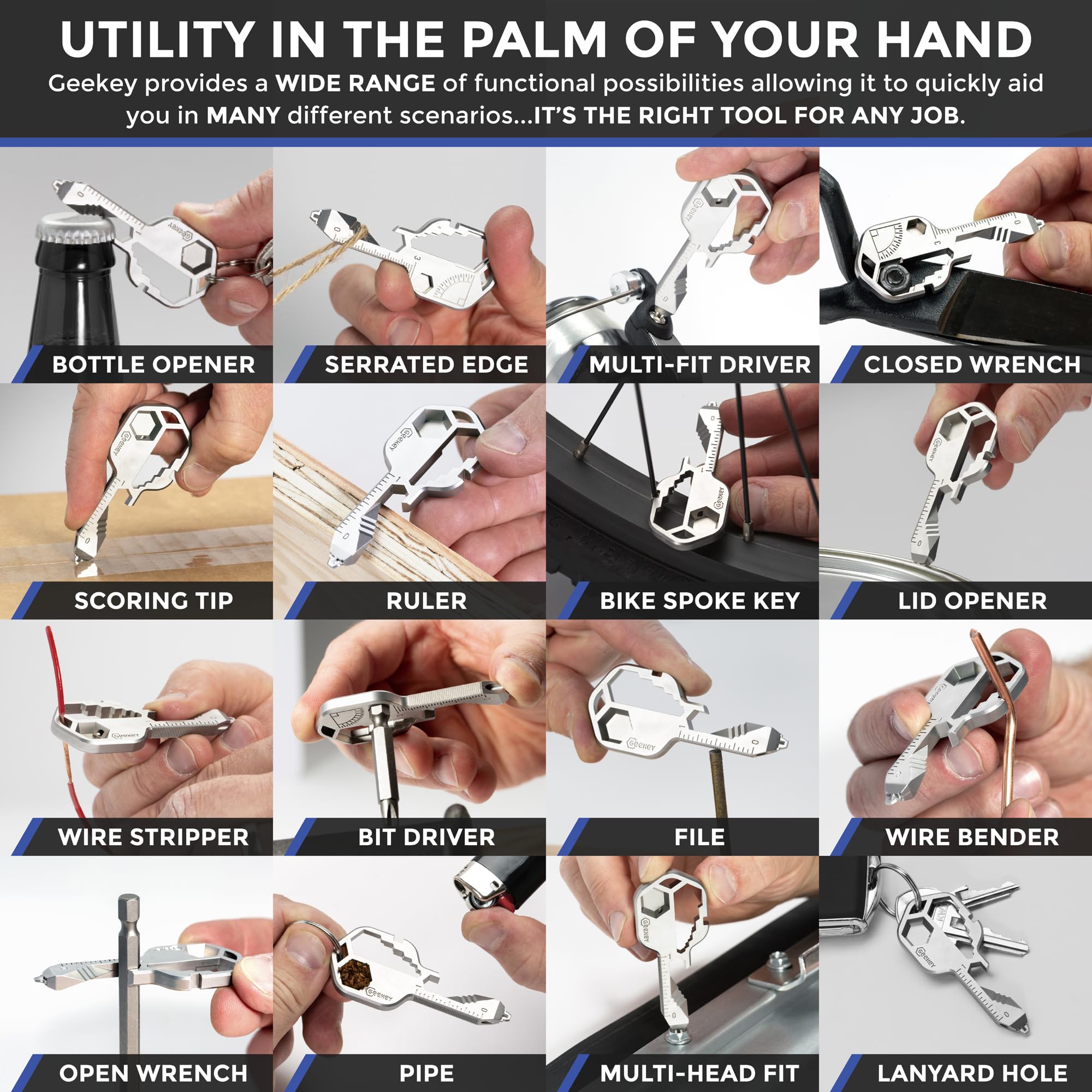 UTILITY IN THE PALM OF YOUR HAND

Geekey provides a WIDE RANGE of functional possibilities allowing it to quickly aid you in MANY different scenarios...IT'S THE RIGHT TOOL FOR ANY JOB.

BOTTLE OPENER

SERRATED EDGE

MULTI-FIT DRIVER

CLOSED WRENCH

SCORING TIP

RULER

BIKE SPOKE KEY

LID OPENER

WIRE STRIPPER

BIT DRIVER

FILE

WIRE BENDER

OPEN WRENCH

PIPE

MULTI-HEAD FIT

LANYARD HOLE