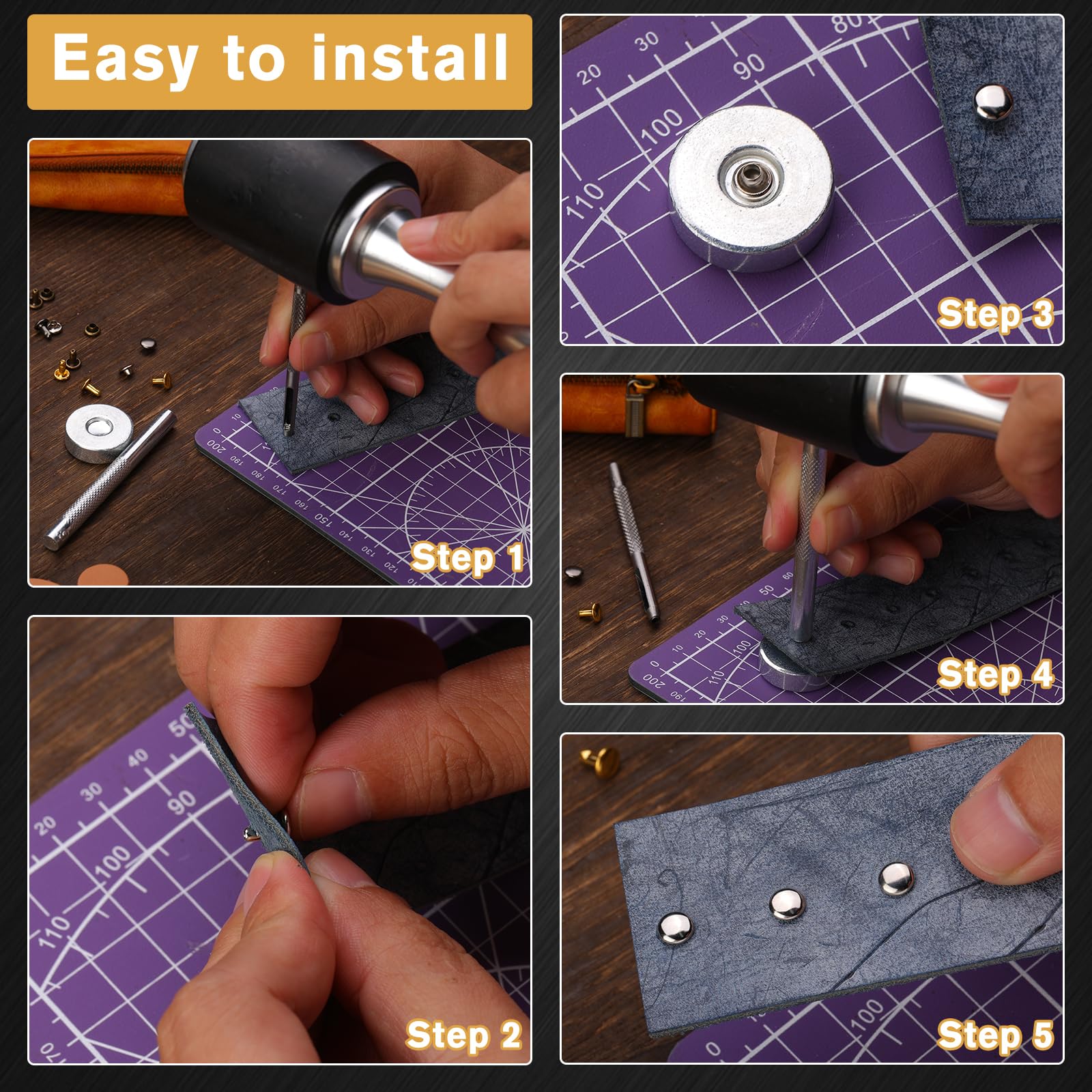 Easy to install

Step 1

Step 2

Step 3

Step 4

Step 5