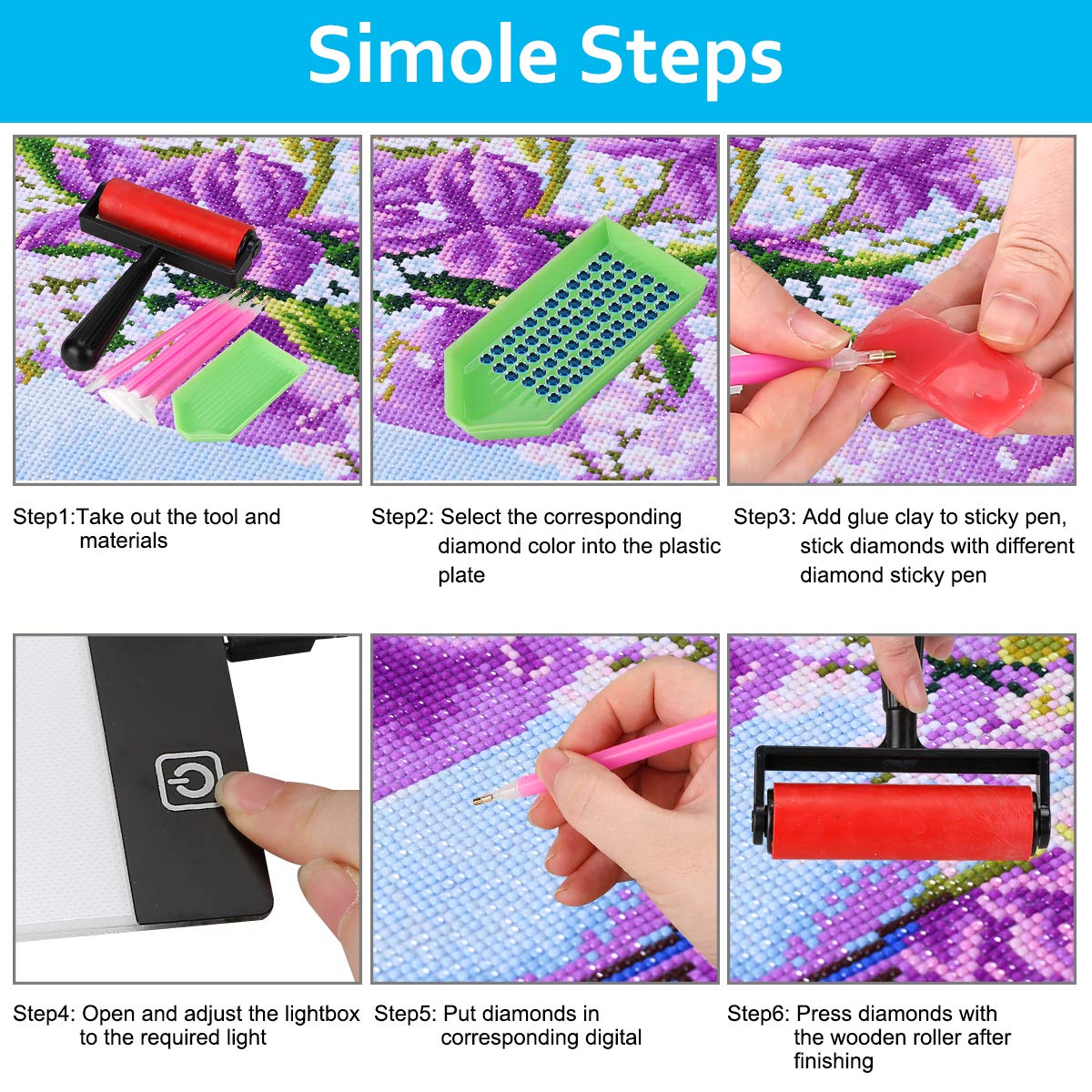 Simole Steps

Step1:Take out the tool and materials

Step2: Select the corresponding diamond color into the plastic plate

Step3: Add glue clay to sticky pen, stick diamonds with different diamond sticky pen

Step4: Open and adjust the lightbox to the required light

Step5: Put diamonds in corresponding digital

Step6: Press diamonds with the wooden roller after finishing