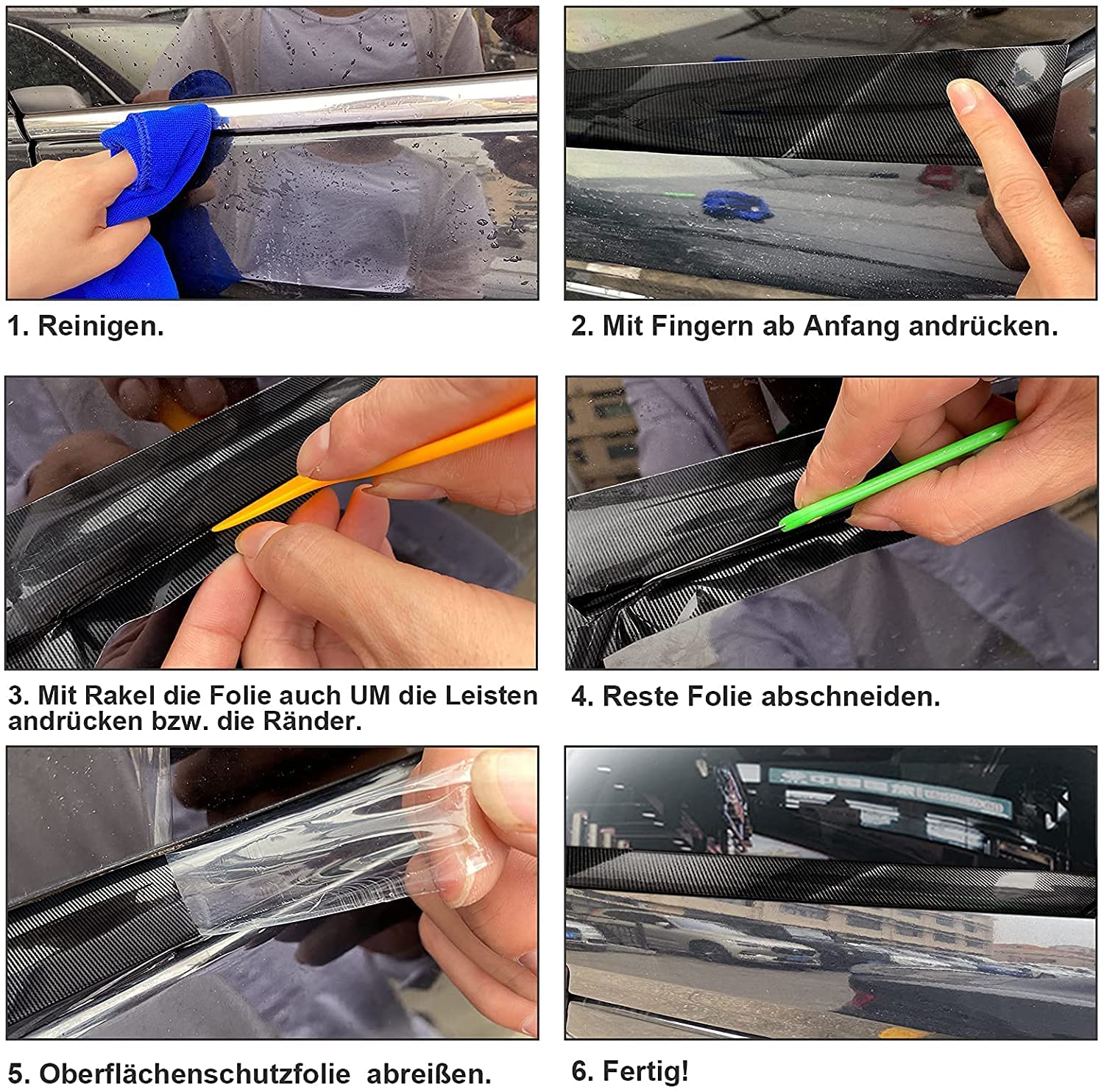 1. Reinigen.

2. Mit Fingern ab Anfang andrücken.

3. Mit Rakel die Folie auch UM die Leisten andrücken bzw. die Ränder.

4. Reste Folie abschneiden.

5. Oberflächenschutzfolie abreißen.

6. Fertig!