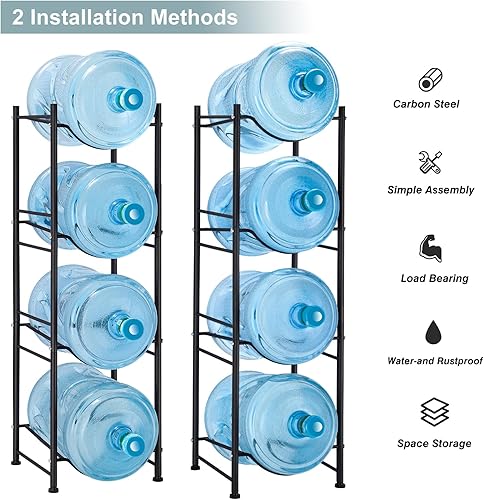 2 Installation Methods

Carbon Steel

Simple Assembly

Load Bearing

Water-and Rustproof

Space Storage