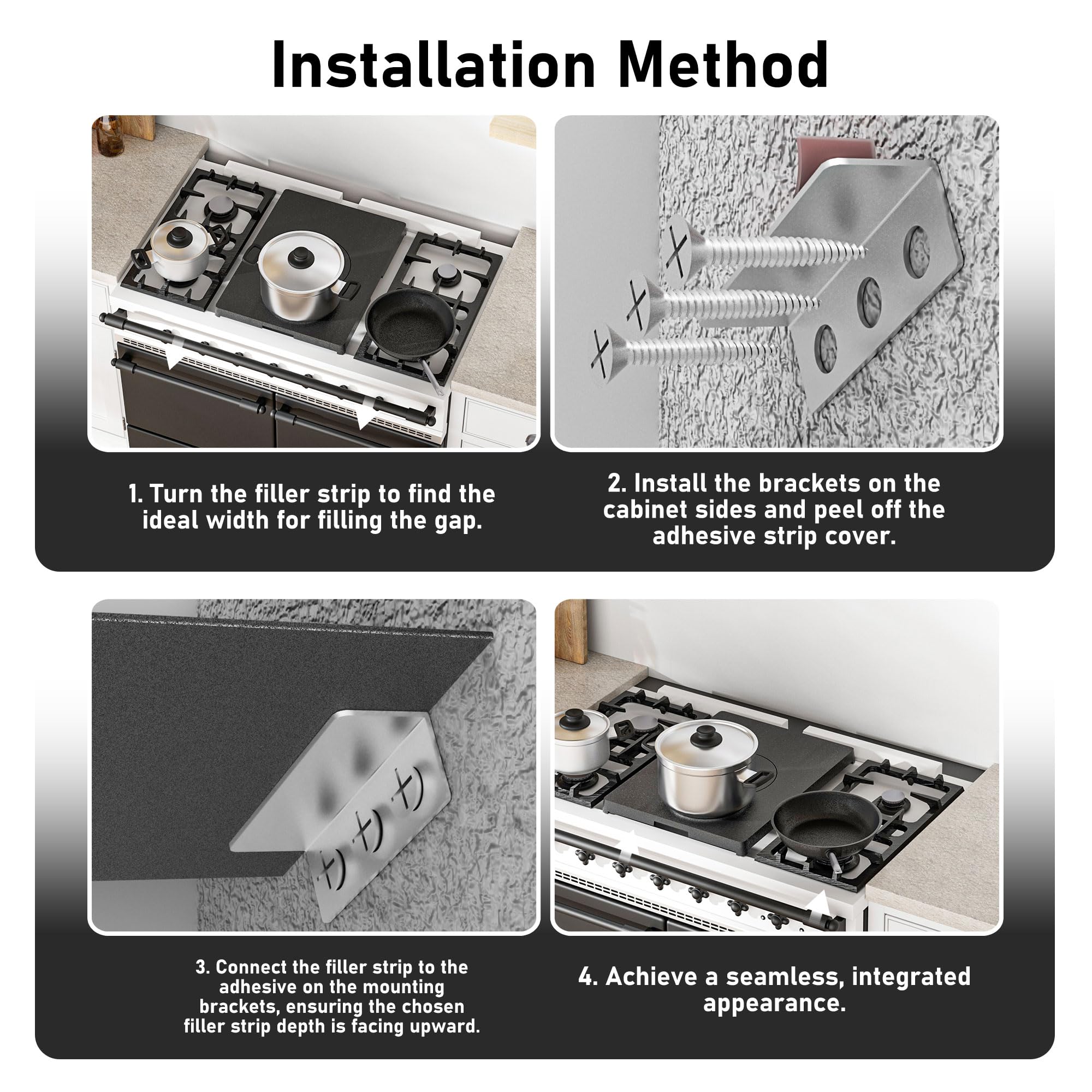 Installation Method

1. Turn the filler strip to find the ideal width for filling the gap.

2. Install the brackets on the cabinet sides and peel off the adhesive strip cover.

3. Connect the filler strip to the adhesive on the mounting brackets, ensuring the chosen filler strip depth is facing upward.

4. Achieve a seamless, integrated appearance.