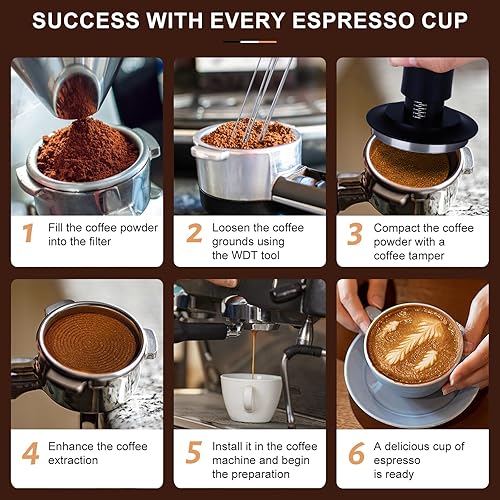 SUCCESS WITH EVERY ESPRESSO CUP

1 Fill the coffee powder into the filter

2 Loosen the coffee grounds using the WDT tool

3 Compact the coffee powder with a coffee tamper

4 Enhance the coffee extraction

5 Install it in the coffee machine and begin the preparation

6 A delicious cup of espresso is ready