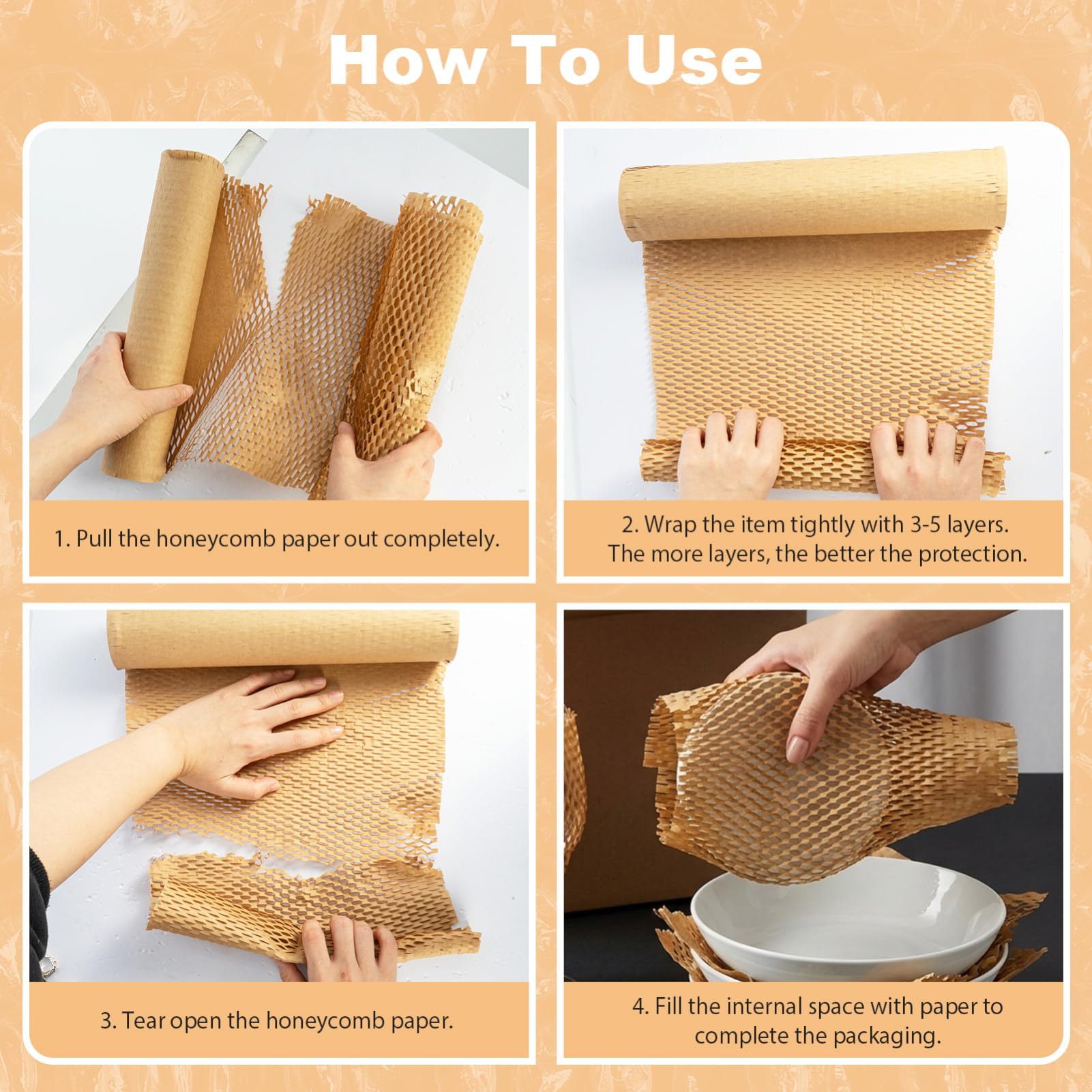 How To Use

1. Pull the honeycomb paper out completely.

2. Wrap the item tightly with 3-5 layers. The more layers, the better the protection.

3. Tear open the honeycomb paper.

4. Fill the internal space with paper to complete the packaging.