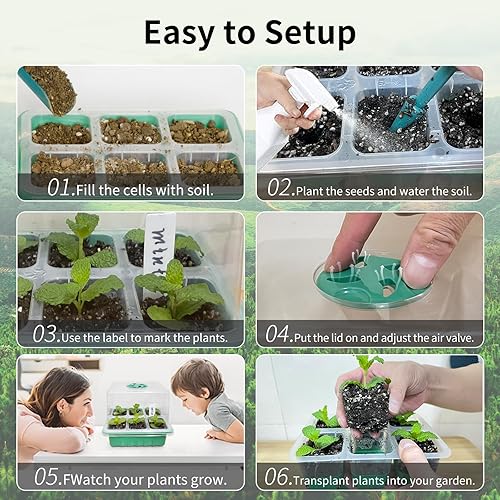 Easy to Setup

01.Fill the cells with soil.

02.Plant the seeds and water the soil.

Mint

03.Use the label to mark the plants.

04.Put the lid on and adjust the air valve.

05.FWatch your plants grow.

06.Transplant plants into your garden.