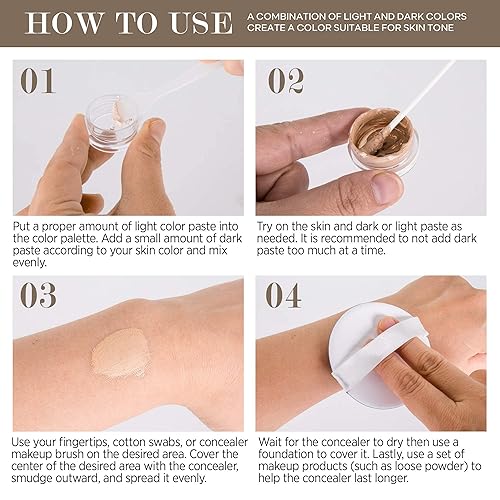 HOW TO USE

A COMBINATION OF LIGHT AND DARK COLORS CREATE A COLOR SUITABLE FOR SKIN TONE

01

Put a proper amount of light color paste into the color palette. Add a small amount of dark paste according to your skin color and mix evenly.

02

Try on the skin and dark or light paste as needed. It is recommended to not add dark paste too much at a time.

03

Use your fingertips, cotton swabs, or concealer makeup brush on the desired area. Cover the center of the desired area with the concealer, smudge outward, and spread it evenly.

04

Wait for the concealer to dry then use a foundation to cover it. Lastly, use a set of makeup products (such as loose powder) to help the concealer last longer.