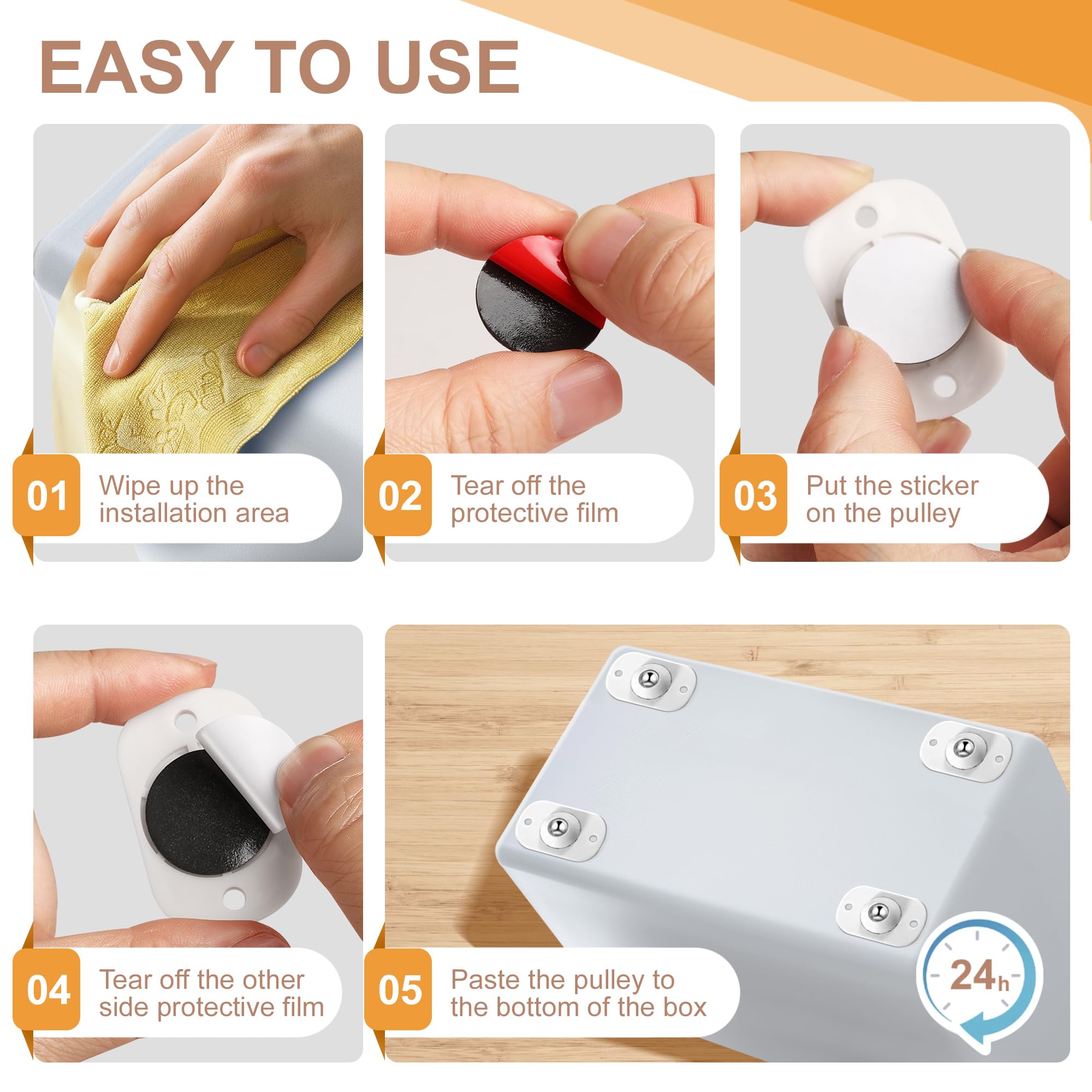 EASY TO USE

01 Wipe up the installation area

02 Tear off the protective film

03 Put the sticker on the pulley

04 Tear off the other side protective film

05 Paste the pulley to the bottom of the box

24h