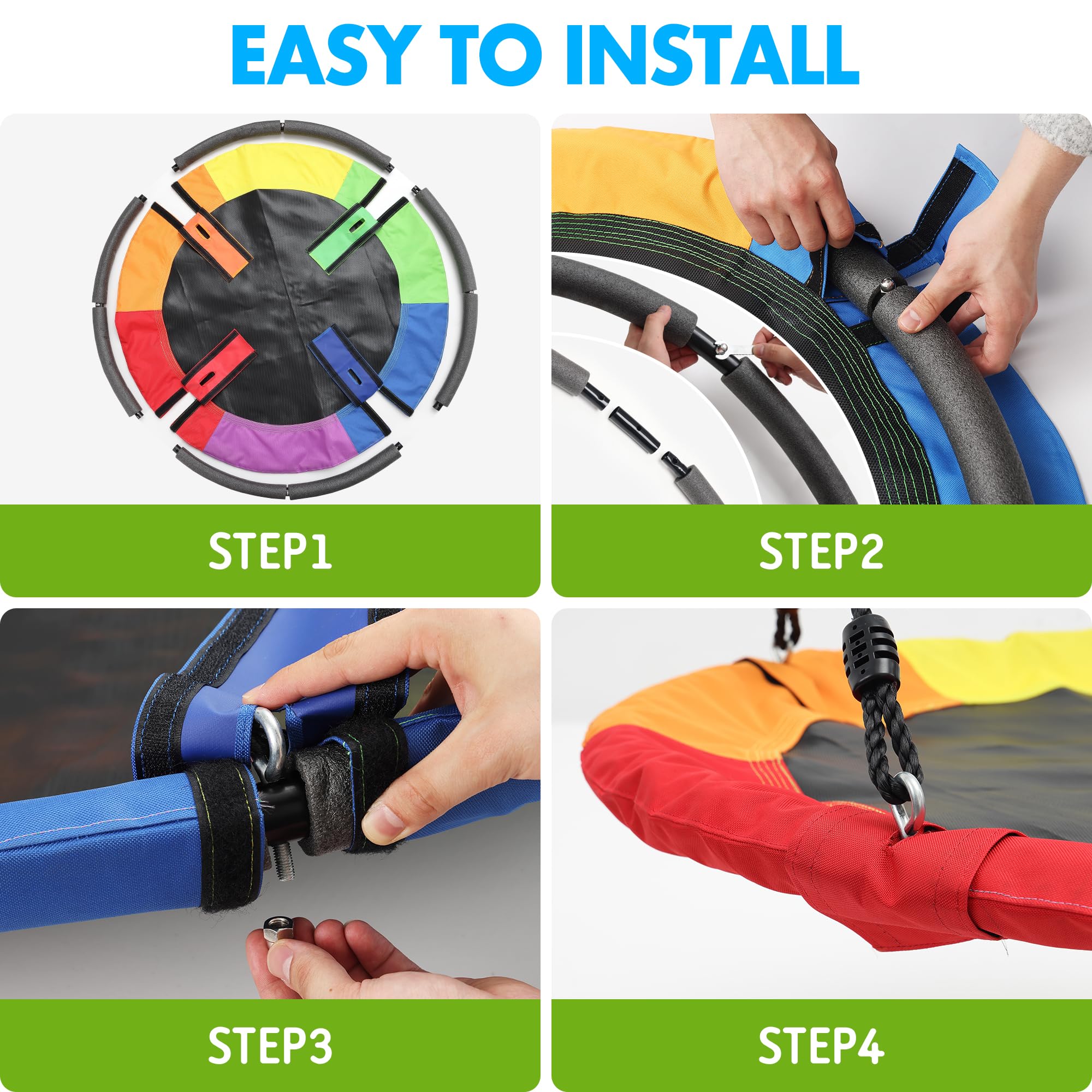 EASY TO INSTALL

STEP1

STEP2

STEP3

STEP4