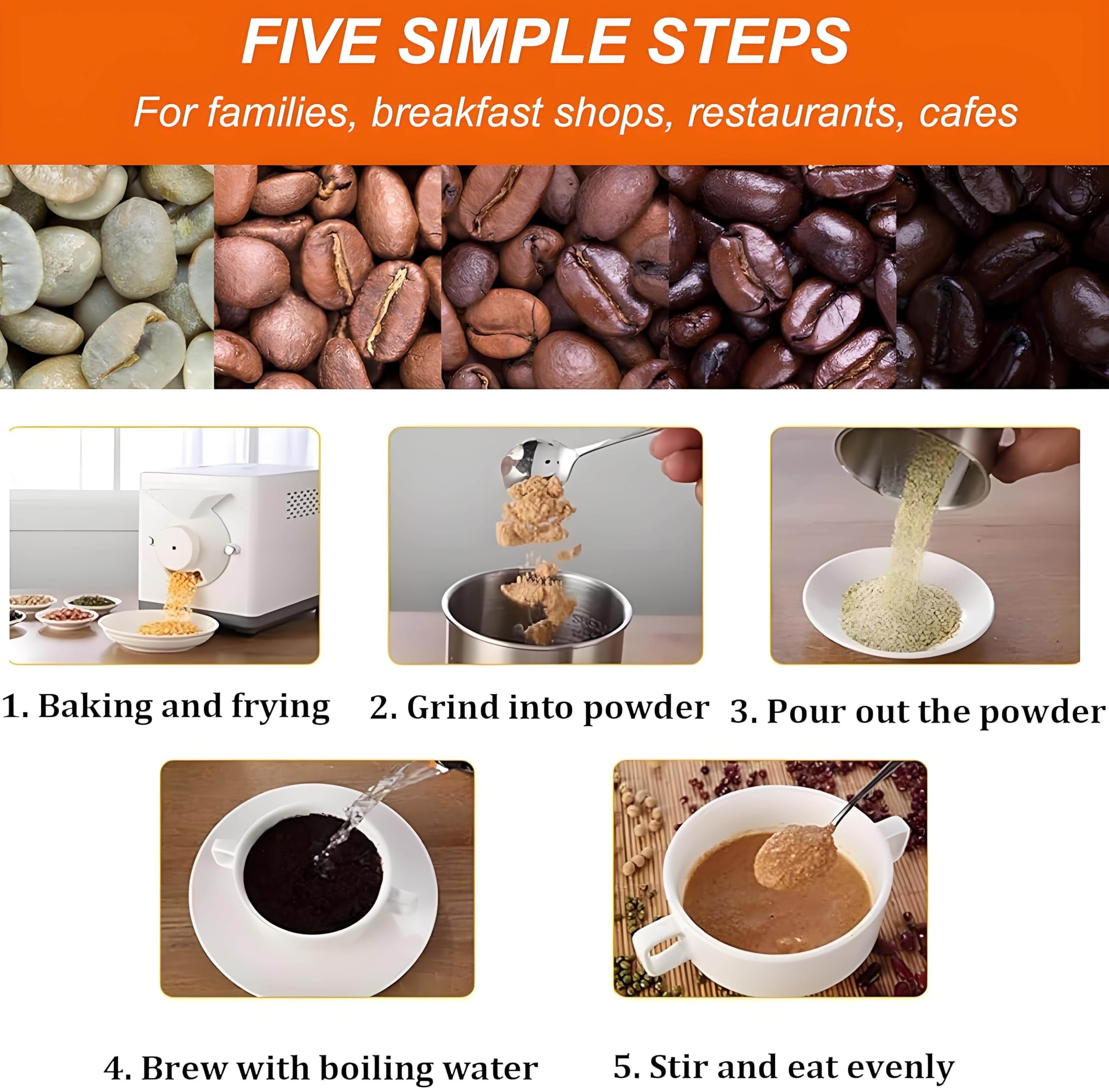 FIVE SIMPLE STEPS
For families, breakfast shops, restaurants, cafes

1. Baking and frying

2. Grind into powder

3. Pour out the powder

4. Brew with boiling water

5. Stir and eat evenly