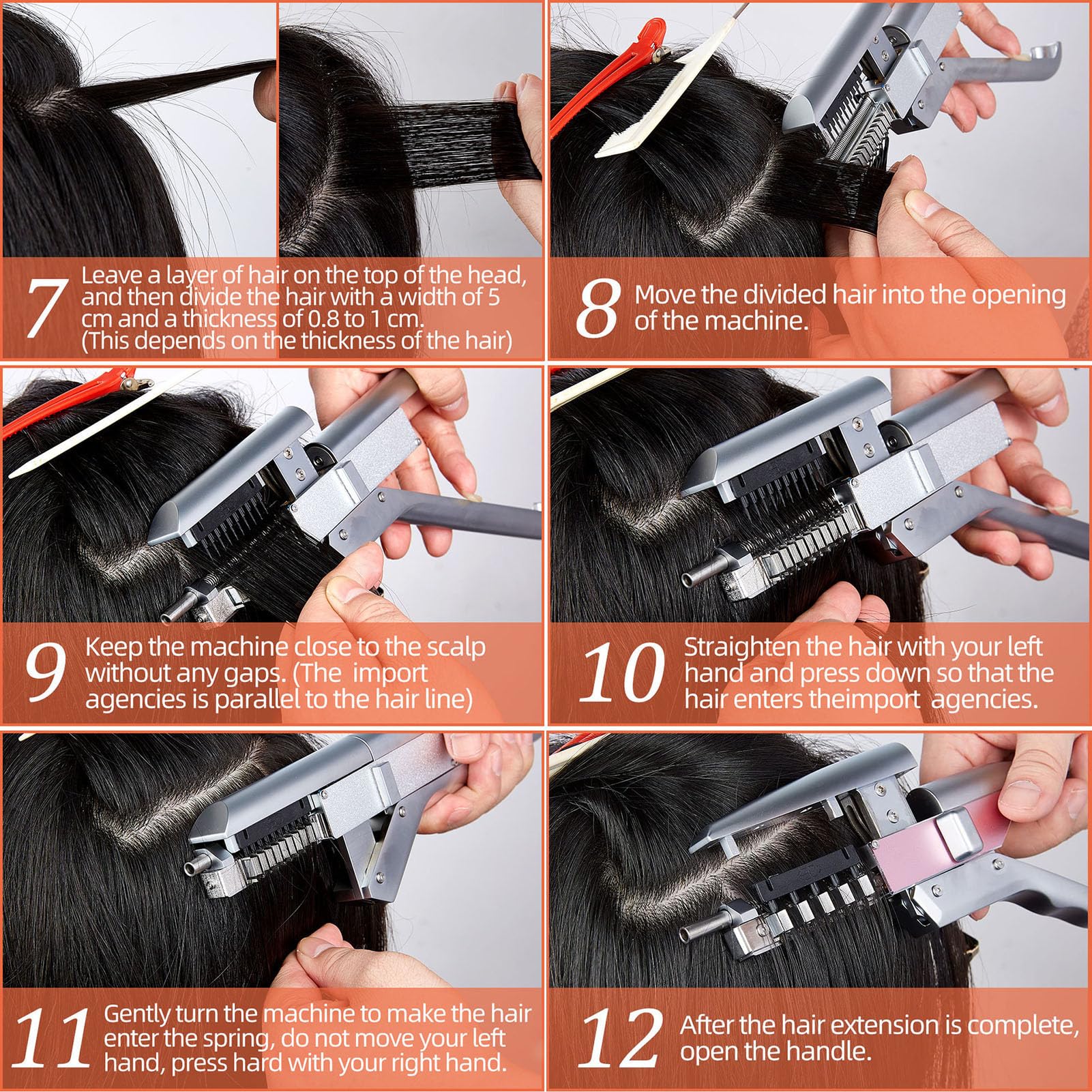 7 Leave a layer of hair on the top of the head, and then divide the hair with a width of 5 cm and a thickness of 0.8 to 1 cm. (This depends on the thickness of the hair)

8 Move the divided hair into the opening of the machine.

9 Keep the machine close to the scalp without any gaps. (The import agencies is parallel to the hair line)

10 Straighten the hair with your left hand and press down so that the hair enters theimport agencies.

11 Gently turn the machine to make the hair enter the spring, do not move your left hand, press hard with your right hand.

12 After the hair extension is complete, open the handle.