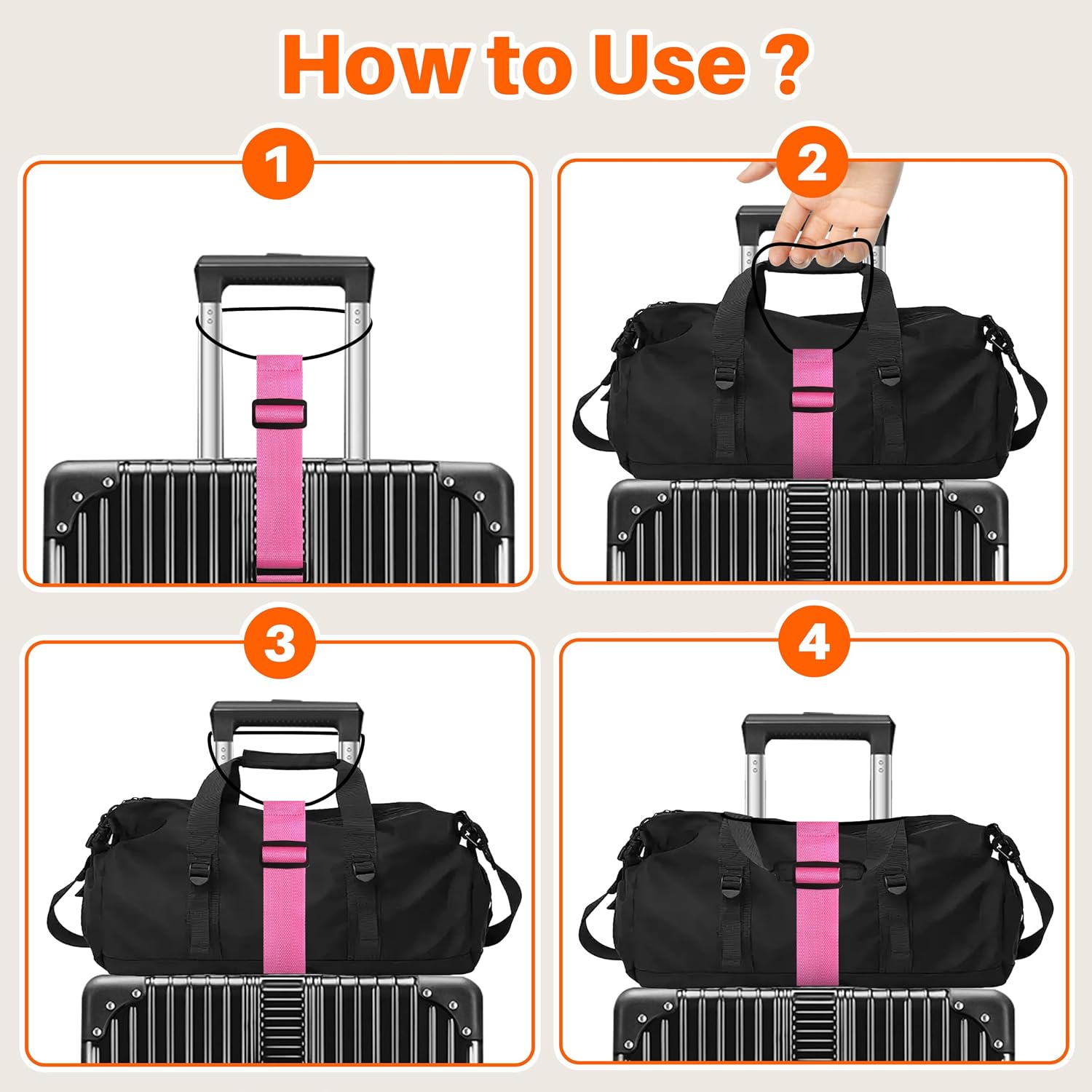 How to Use ?

1

2

3

4