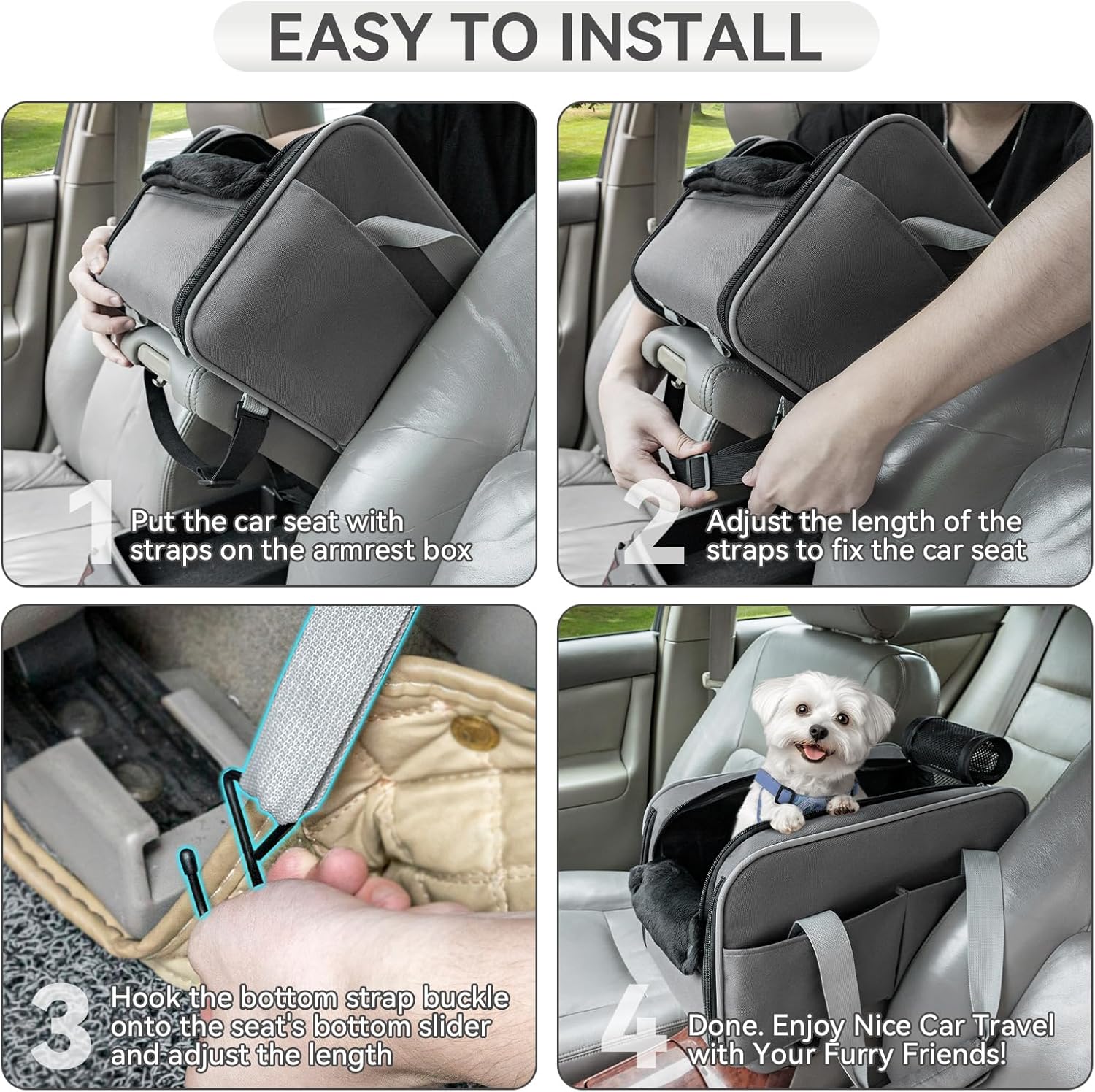 EASY TO INSTALL

1 Put the car seat with straps on the armrest box

2 Adjust the length of the straps to fix the car seat

3 Hook the bottom strap buckle onto the seat's bottom slider and adjust the length

4 Done. Enjoy Nice Car Travel with Your Furry Friends!