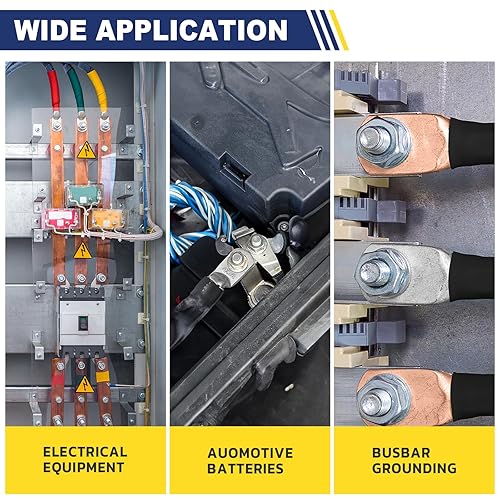 WIDE APPLICATION

ELECTRICAL EQUIPMENT

AUOMOTIVE BATTERIES

BUSBAR GROUNDING