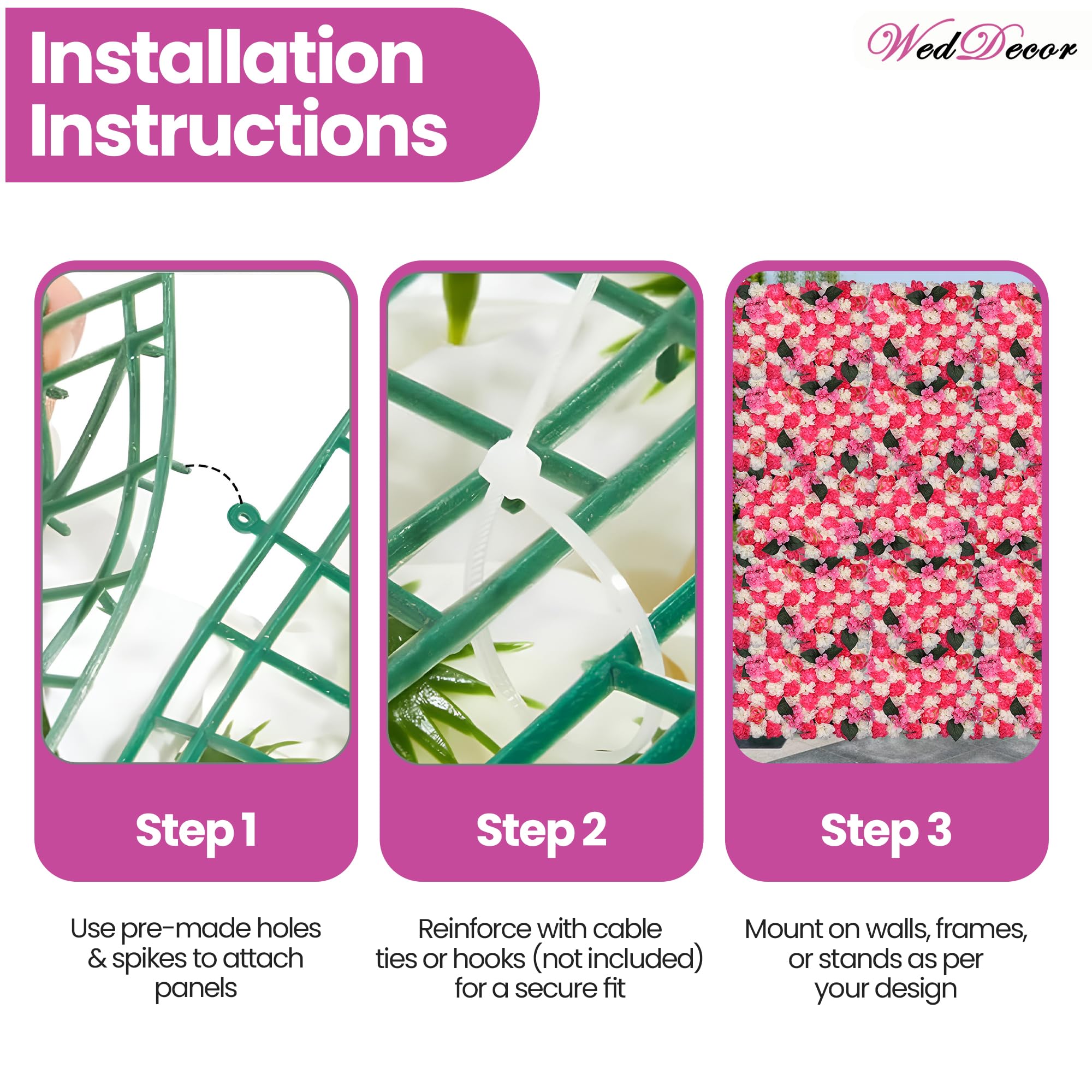 Installation Instructions

WedDecor

Step 1

Use pre-made holes & spikes to attach panels

Step 2

Reinforce with cable ties or hooks (not included) for a secure fit

Step 3

Mount on walls, frames, or stands as per your design