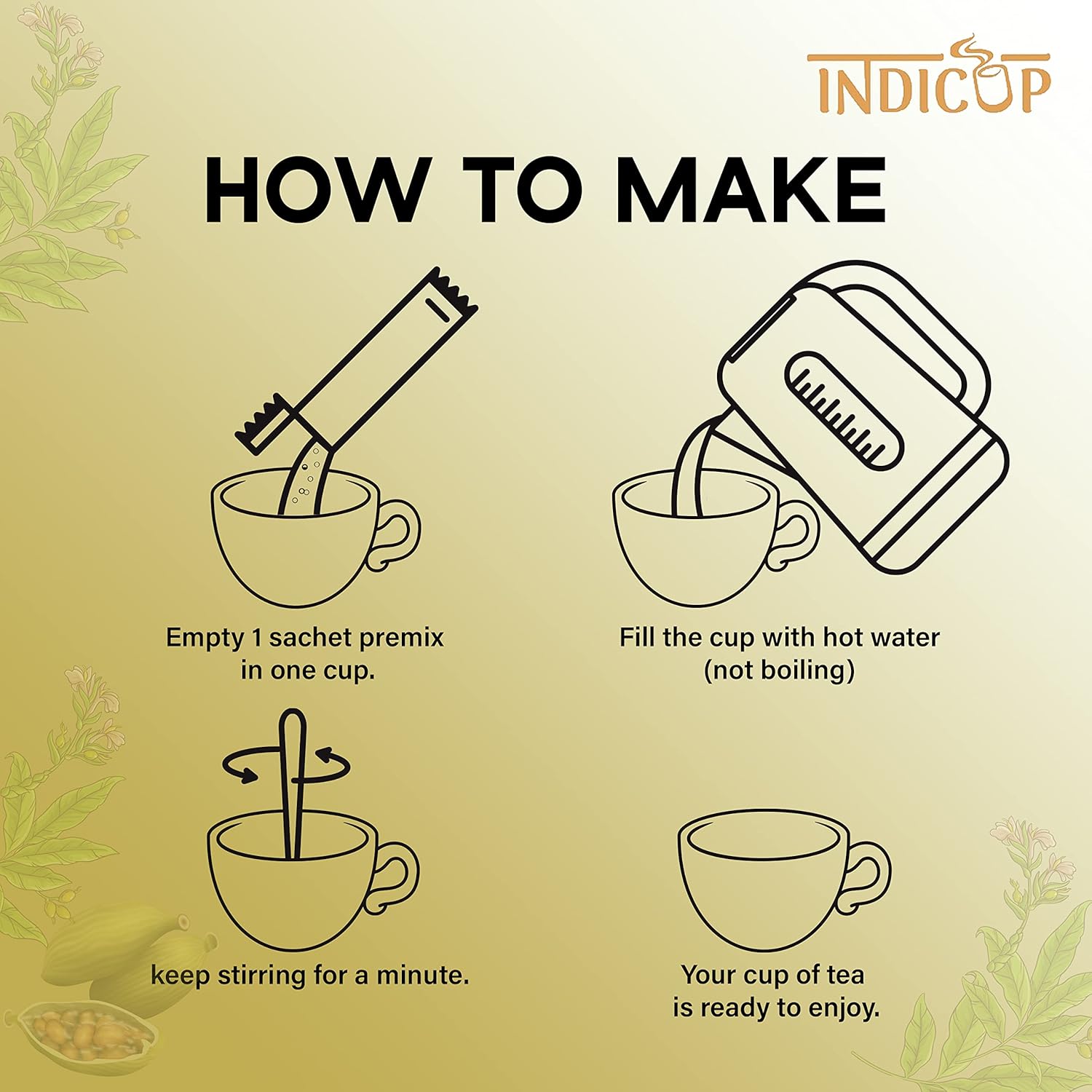 INDICUP

HOW TO MAKE

Empty 1 sachet premix in one cup.

Fill the cup with hot water (not boiling)

keep stirring for a minute.

Your cup of tea is ready to enjoy.