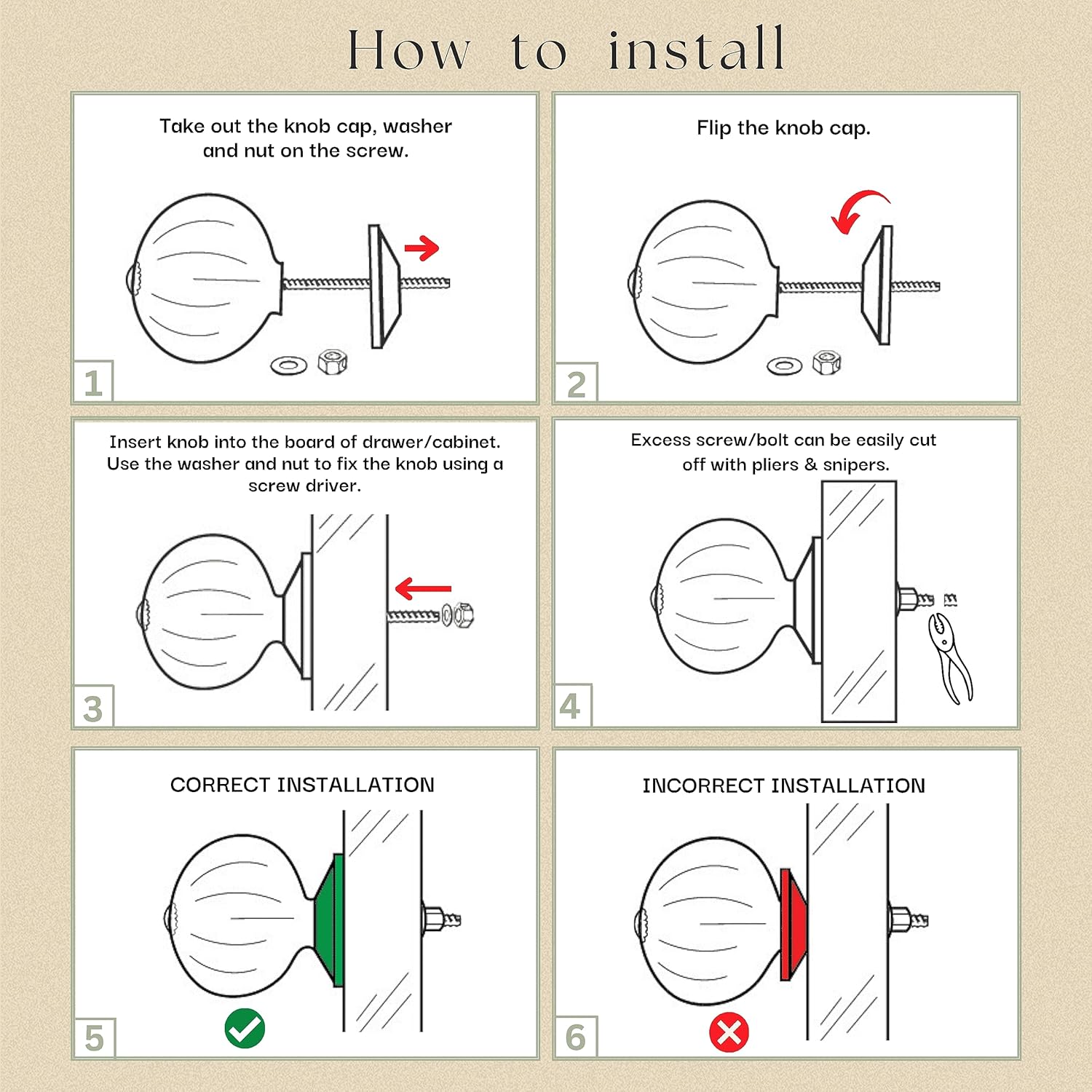 How to install

Take out the knob cap, washer and nut on the screw.

1

Flip the knob cap.

2

Insert knob into the board of drawer/cabinet. Use the washer and nut to fix the knob using a screw driver.

3

Excess screw/bolt can be easily cut off with pliers & snipers.

4

CORRECT INSTALLATION

5

INCORRECT INSTALLATION

6