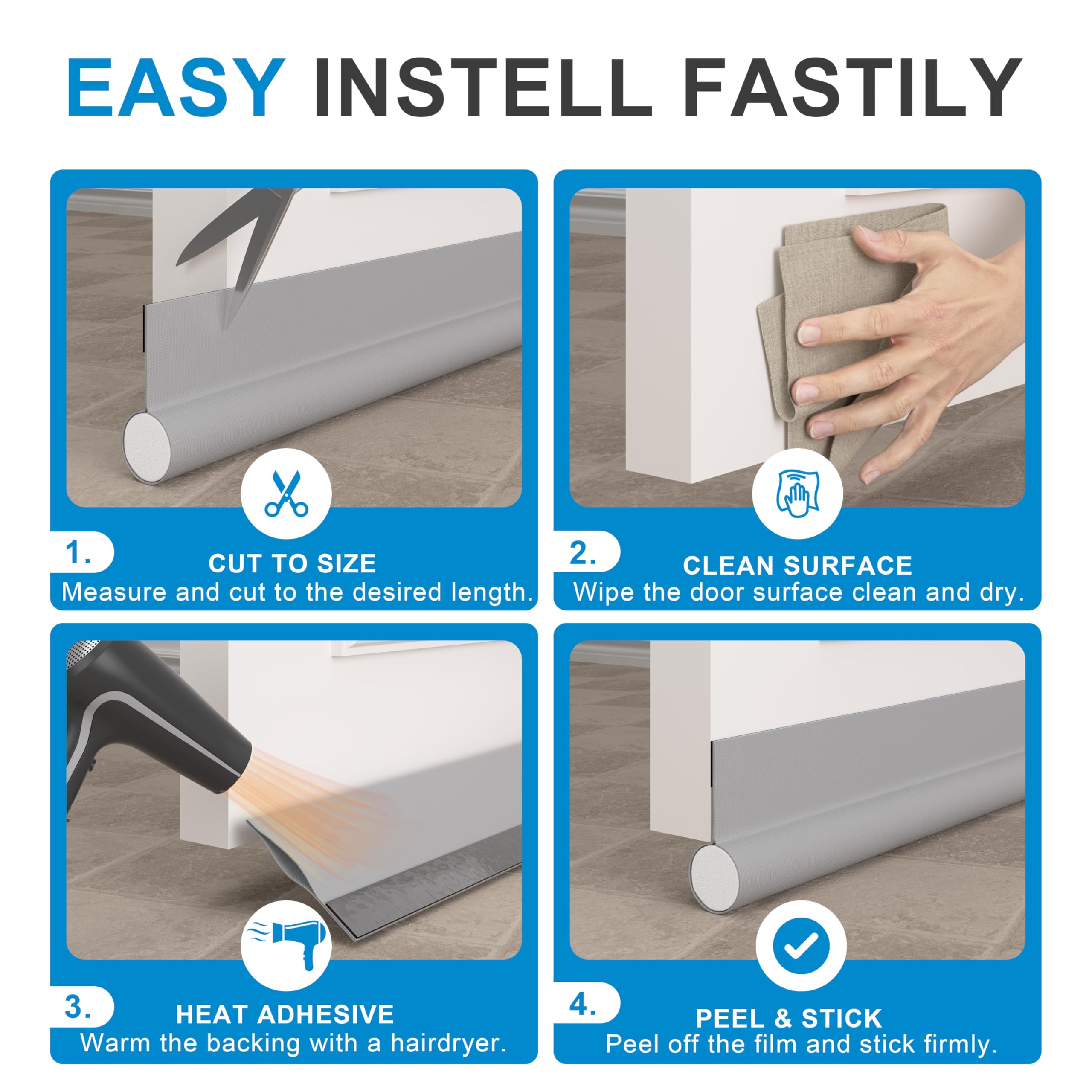 EASY INSTELL FASTILY

1.
CUT TO SIZE
Measure and cut to the desired length.

2.
CLEAN SURFACE
Wipe the door surface clean and dry.

3.
HEAT ADHESIVE
Warm the backing with a hairdryer.

4.
PEEL & STICK
Peel off the film and stick firmly.