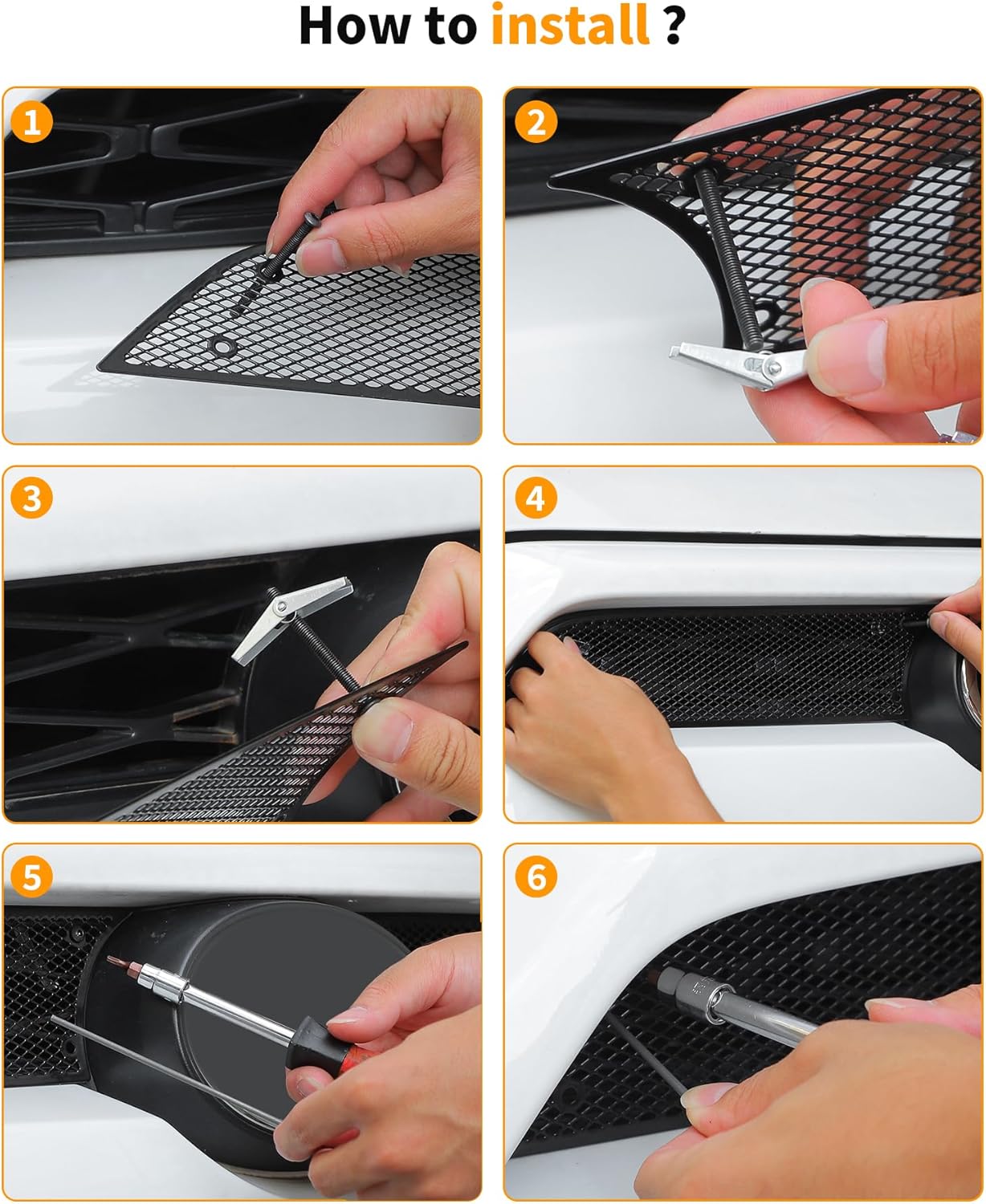 How to install ?

1

2

3

4

5

6