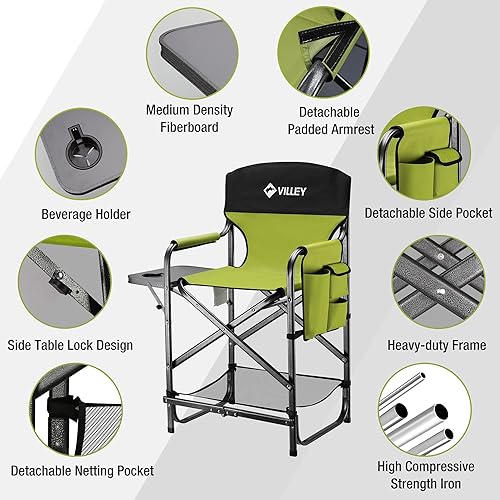 Medium Density Fiberboard

Detachable Padded Armrest

Beverage Holder

VILLEY

Detachable Side Pocket

Side Table Lock Design

Heavy-duty Frame

Detachable Netting Pocket

High Compressive Strength Iron