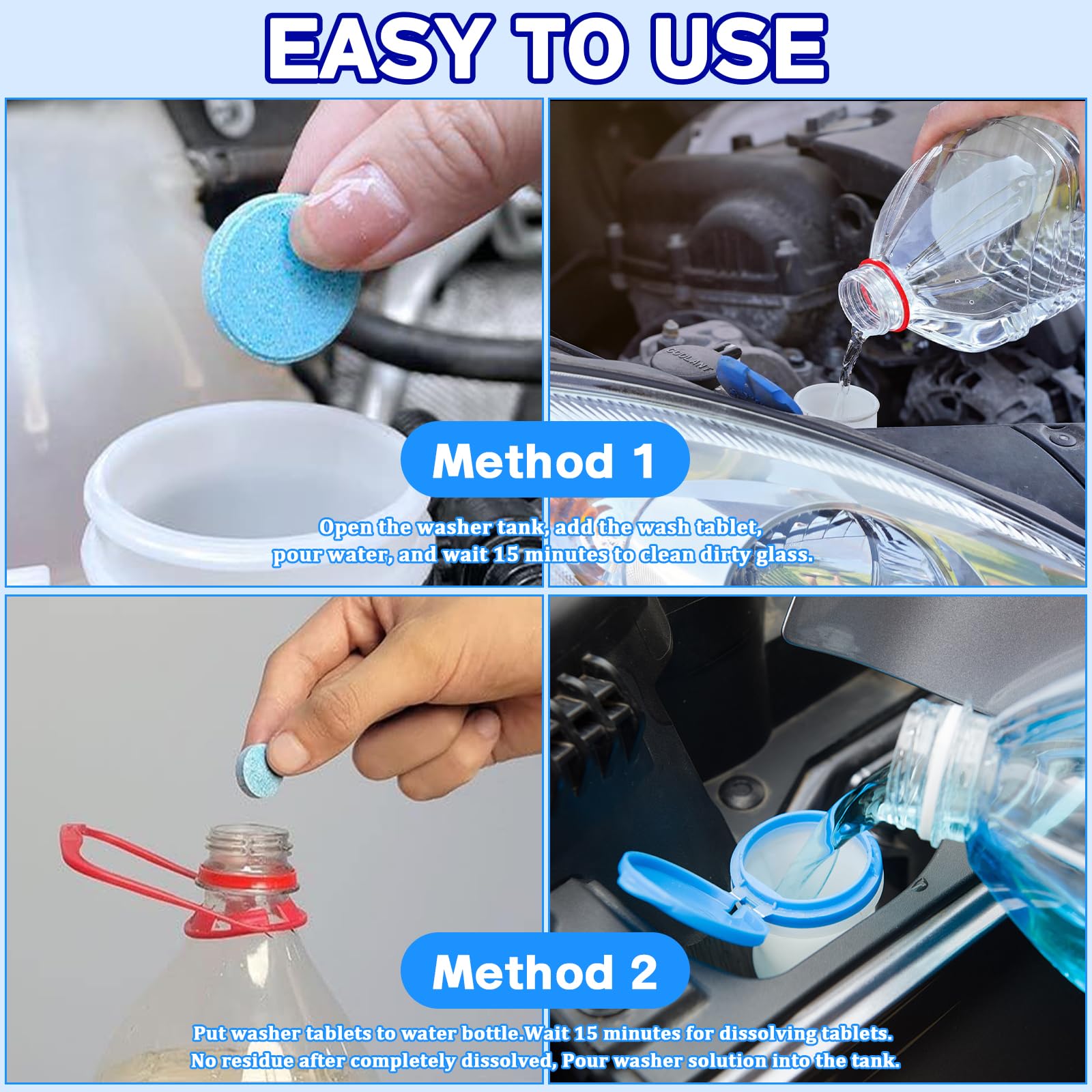 EASY TO USE

COOLANT

Method 1

Open the washer tank, add the wash tablet, pour water, and wait 15 minutes to clean dirty glass.

Method 2

Put washer tablets to water bottle.Wait 15 minutes for dissolving tablets. No residue after completely dissolved, Pour washer solution into the tank.