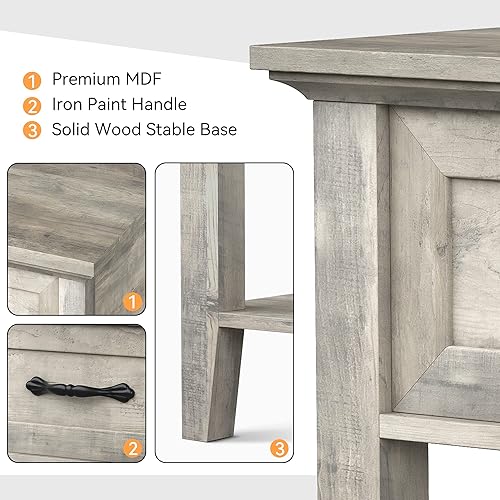 1 Premium MDF
2 Iron Paint Handle
3 Solid Wood Stable Base

1

2

3