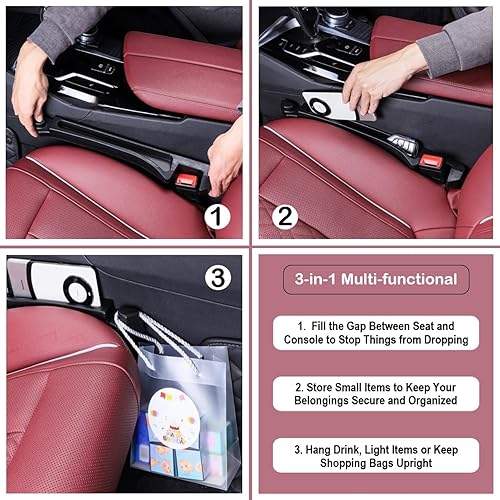 1

2

3

3-in-1 Multi-functional

1. Fill the Gap Between Seat and Console to Stop Things from Dropping

2. Store Small Items to Keep Your Belongings Secure and Organized

3. Hang Drink, Light Items or Keep Shopping Bags Upright