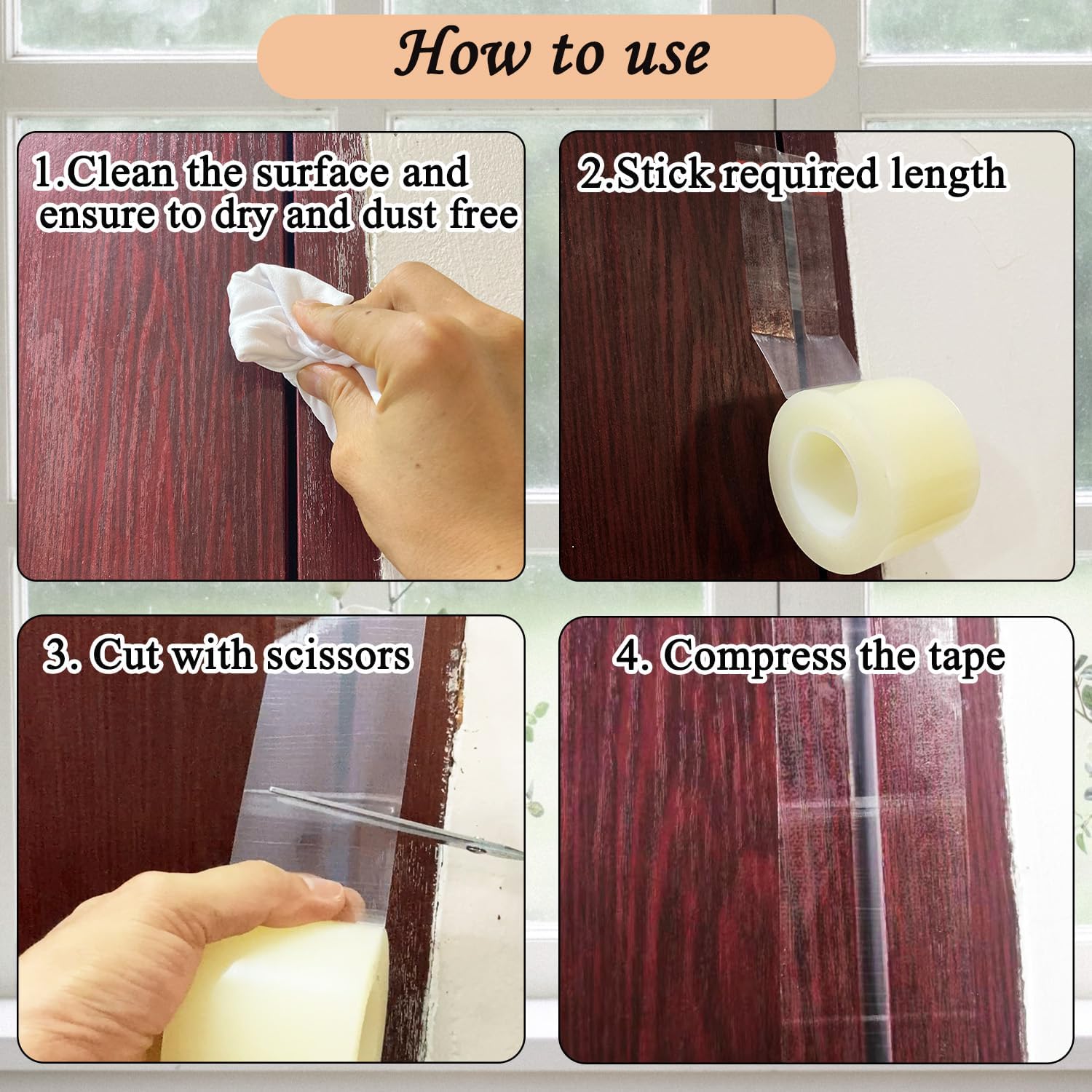 How to use

1.Clean the surface and ensure to dry and dust free

2.Stick required length

3. Cut with scissors

4. Compress the tape