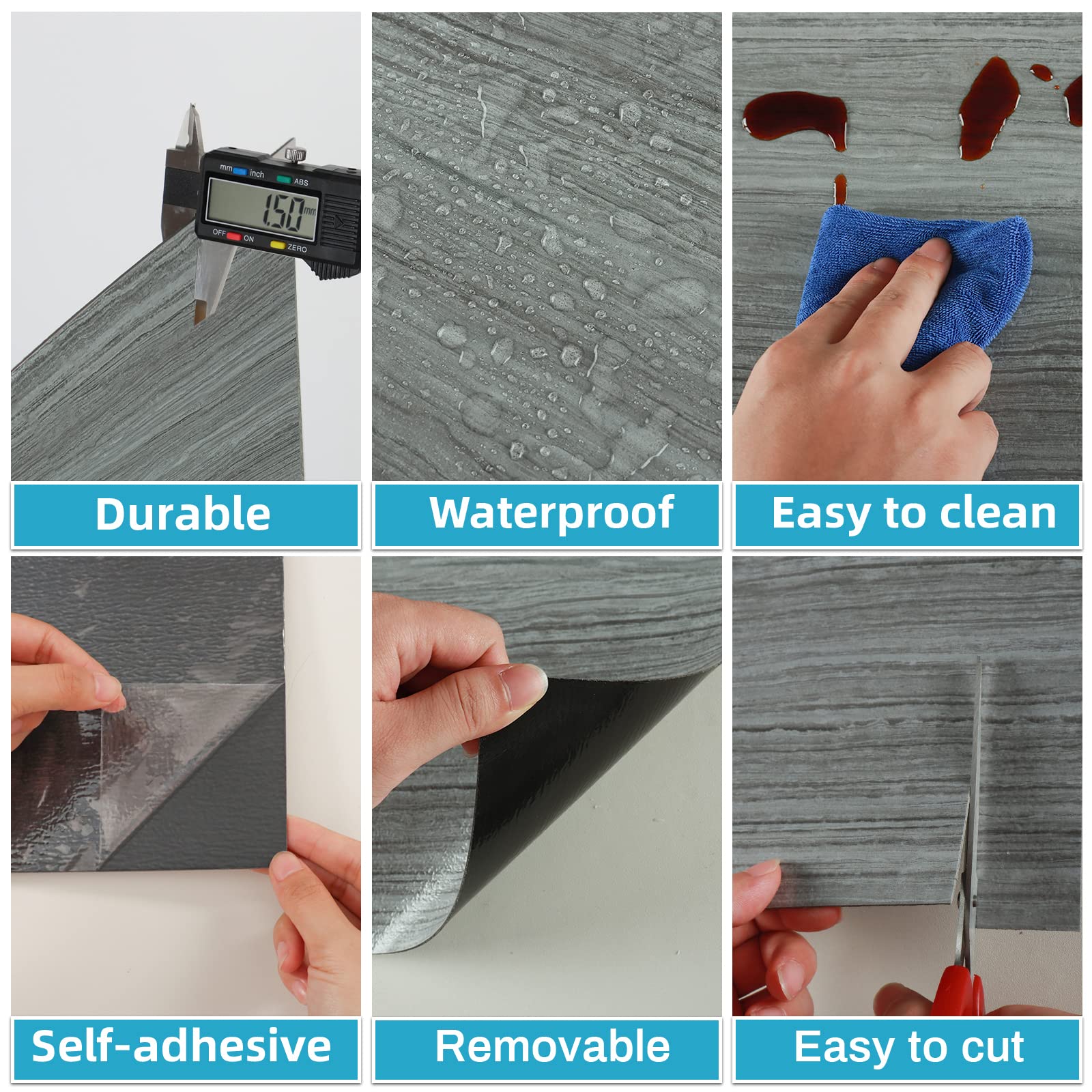 mm inch ABS
1.50 mm
OFF ON ZERO

Durable

Waterproof

Easy to clean

Self-adhesive

Removable

Easy to cut