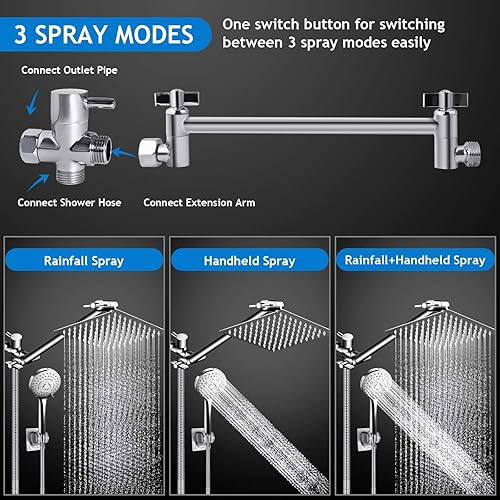 3 SPRAY MODES

One switch button for switching between 3 spray modes easily

Connect Outlet Pipe

Connect Shower Hose

Connect Extension Arm

Rainfall Spray

Handheld Spray

Rainfall+Handheld Spray