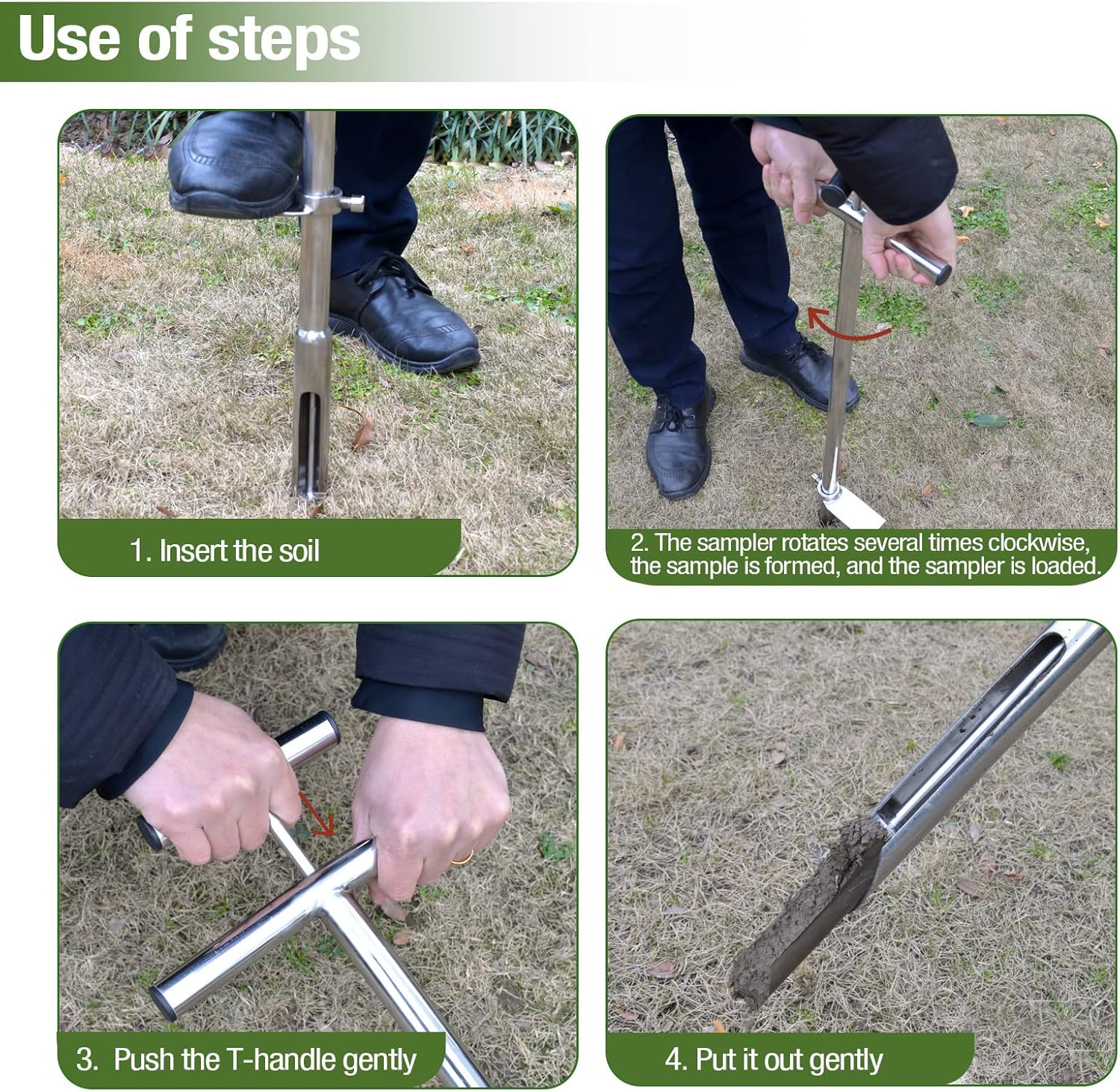 Use of steps

1. Insert the soil

2. The sampler rotates several times clockwise, the sample is formed, and the sampler is loaded.

3. Push the T-handle gently

4. Put it out gently