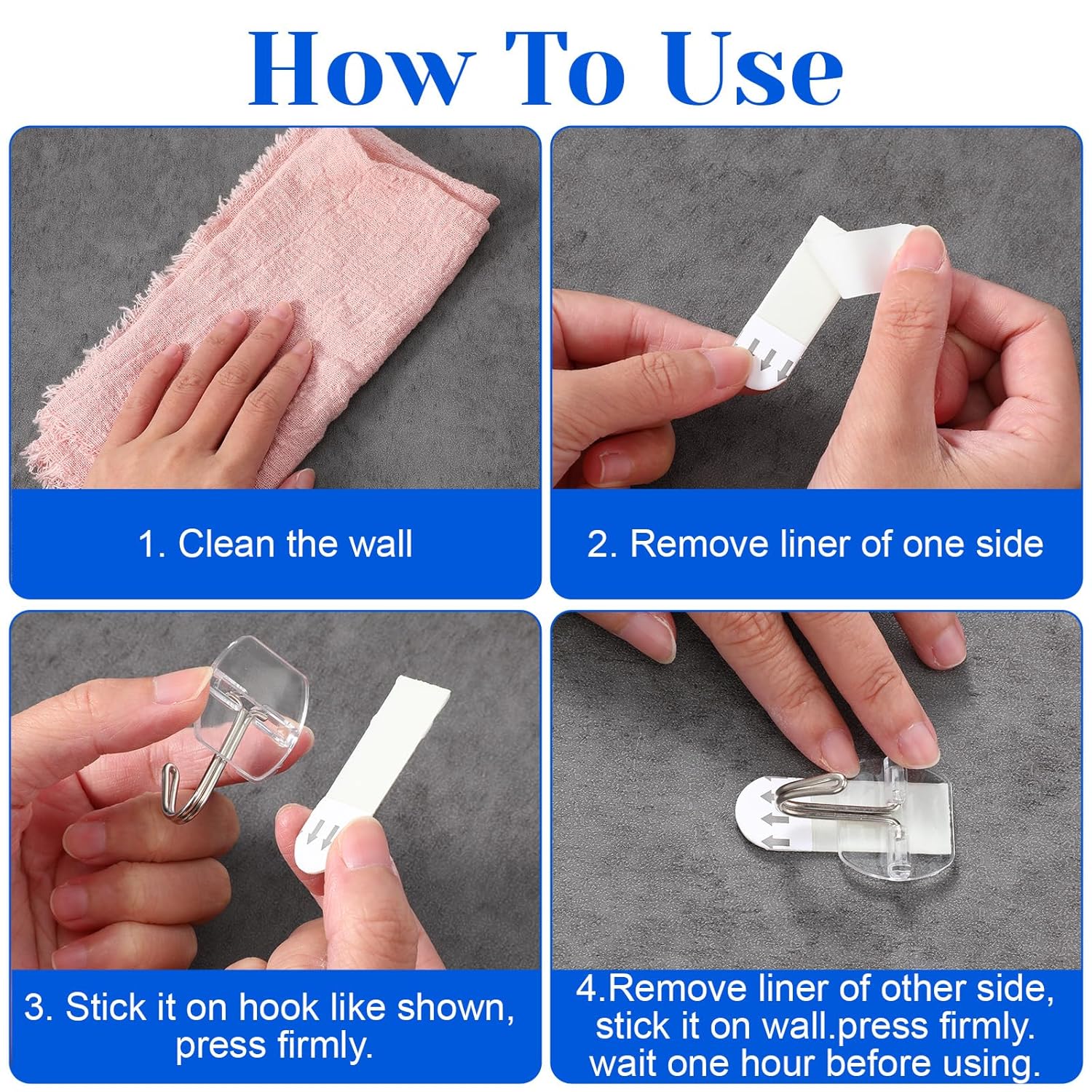 How To Use

1. Clean the wall

2. Remove liner of one side

3. Stick it on hook like shown, press firmly.

4.Remove liner of other side, stick it on wall.press firmly. wait one hour before using.