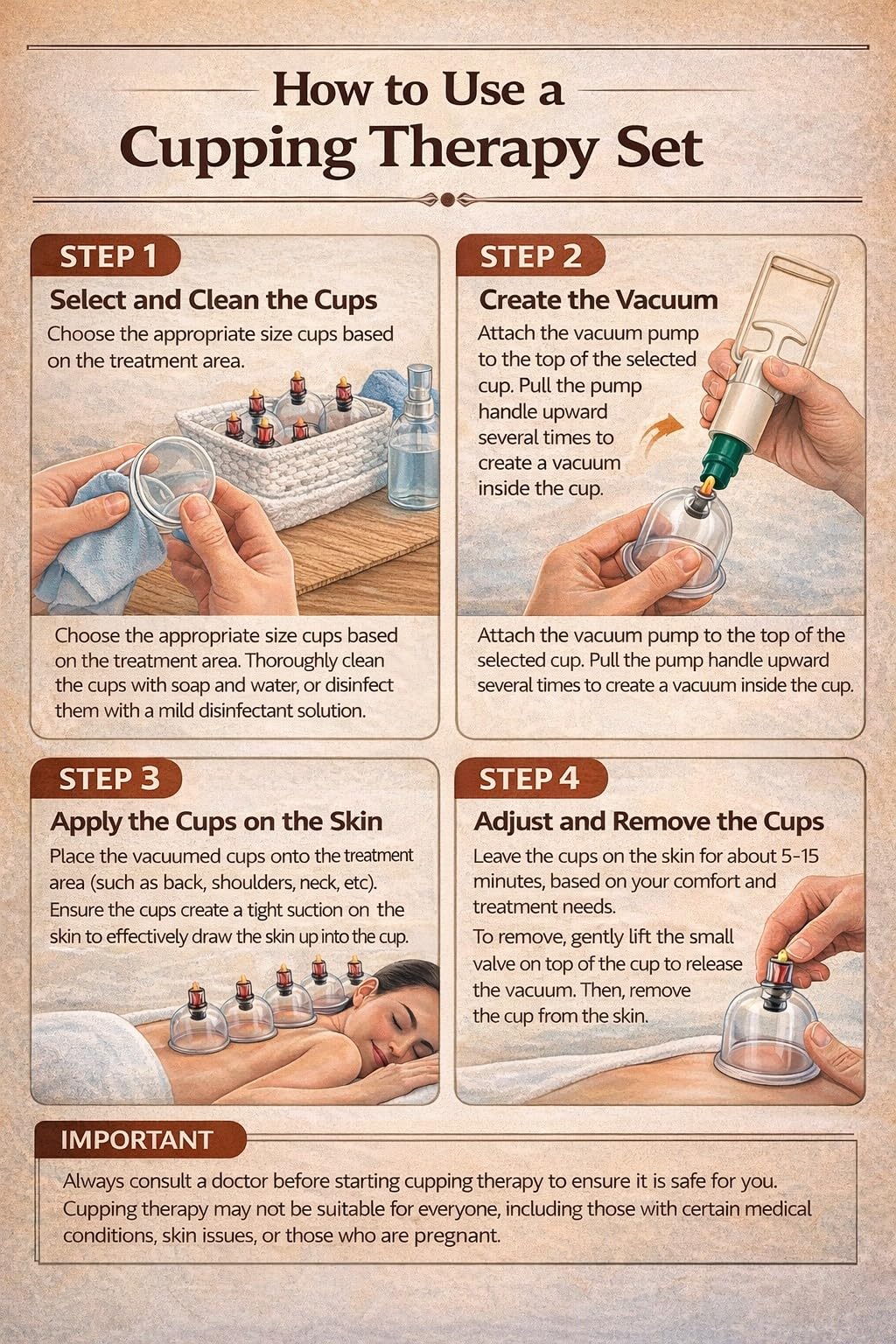 How to Use a Cupping Therapy Set

STEP 1

Select and Clean the Cups

Choose the appropriate size cups based on the treatment area.

Choose the appropriate size cups based on the treatment area. Thoroughly clean the cups with soap and water, or disinfect them with a mild disinfectant solution.

STEP 2

Create the Vacuum

Attach the vacuum pump to the top of the selected cup. Pull the pump handle upward several times to create a vacuum inside the cup.

Attach the vacuum pump to the top of the selected cup. Pull the pump handle upward several times to create a vacuum inside the cup.

STEP 3

Apply the Cups on the Skin

Place the vacuumed cups onto the treatment area (such as back, shoulders, neck, etc). Ensure the cups create a tight suction on the skin to effectively draw the skin up into the cup.

STEP 4

Adjust and Remove the Cups

Leave the cups on the skin for about 5-15 minutes, based on your comfort and treatment needs.

To remove, gently lift the small valve on top of the cup to release the vacuum. Then, remove the cup from the skin.

IMPORTANT

Always consult a doctor before starting cupping therapy to ensure it is safe for you. Cupping therapy may not be suitable for everyone, including those with certain medical conditions, skin issues, or those who are pregnant.