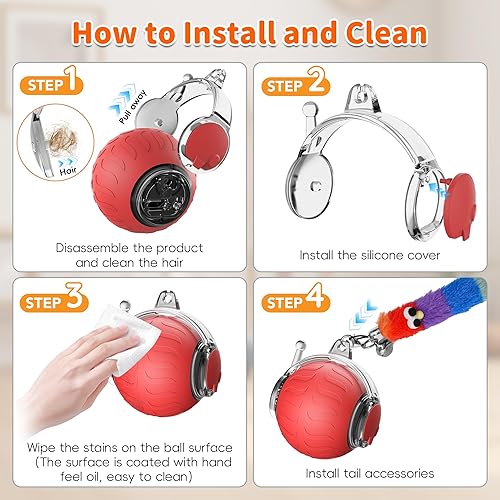 How to Install and Clean

STEP 1

Pull away

Hair

Disassemble the product and clean the hair

STEP 2

Install the silicone cover

STEP 3

Wipe the stains on the ball surface (The surface is coated with hand feel oil, easy to clean)

STEP 4

Install tail accessories