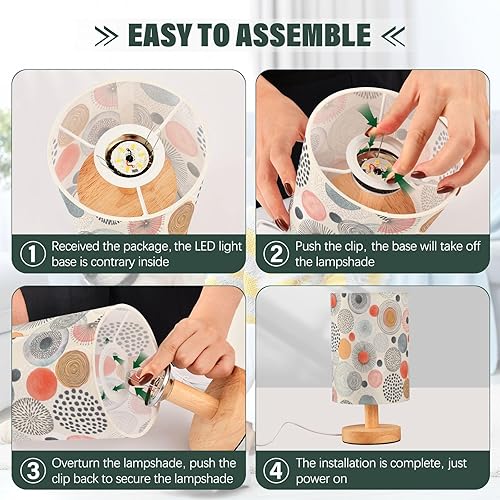 EASY TO ASSEMBLE

1 Received the package, the LED light base is contrary inside

2 Push the clip, the base will take off the lampshade

3 Overturn the lampshade, push the clip back to secure the lampshade

4 The installation is complete, just power on