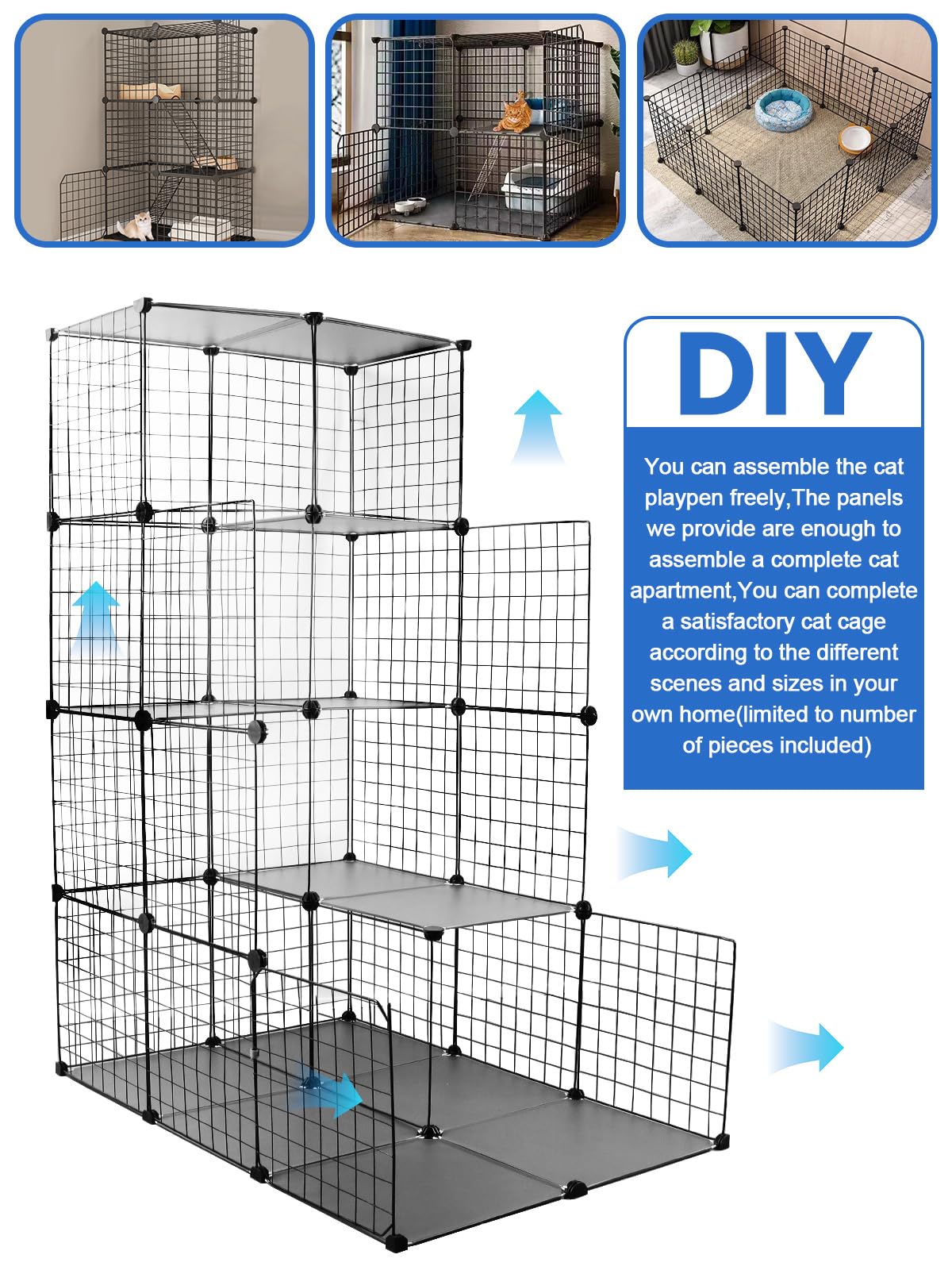 DIY

You can assemble the cat playpen freely,The panels we provide are enough to assemble a complete cat apartment,You can complete a satisfactory cat cage according to the different scenes and sizes in your own home(limited to number of pieces included)