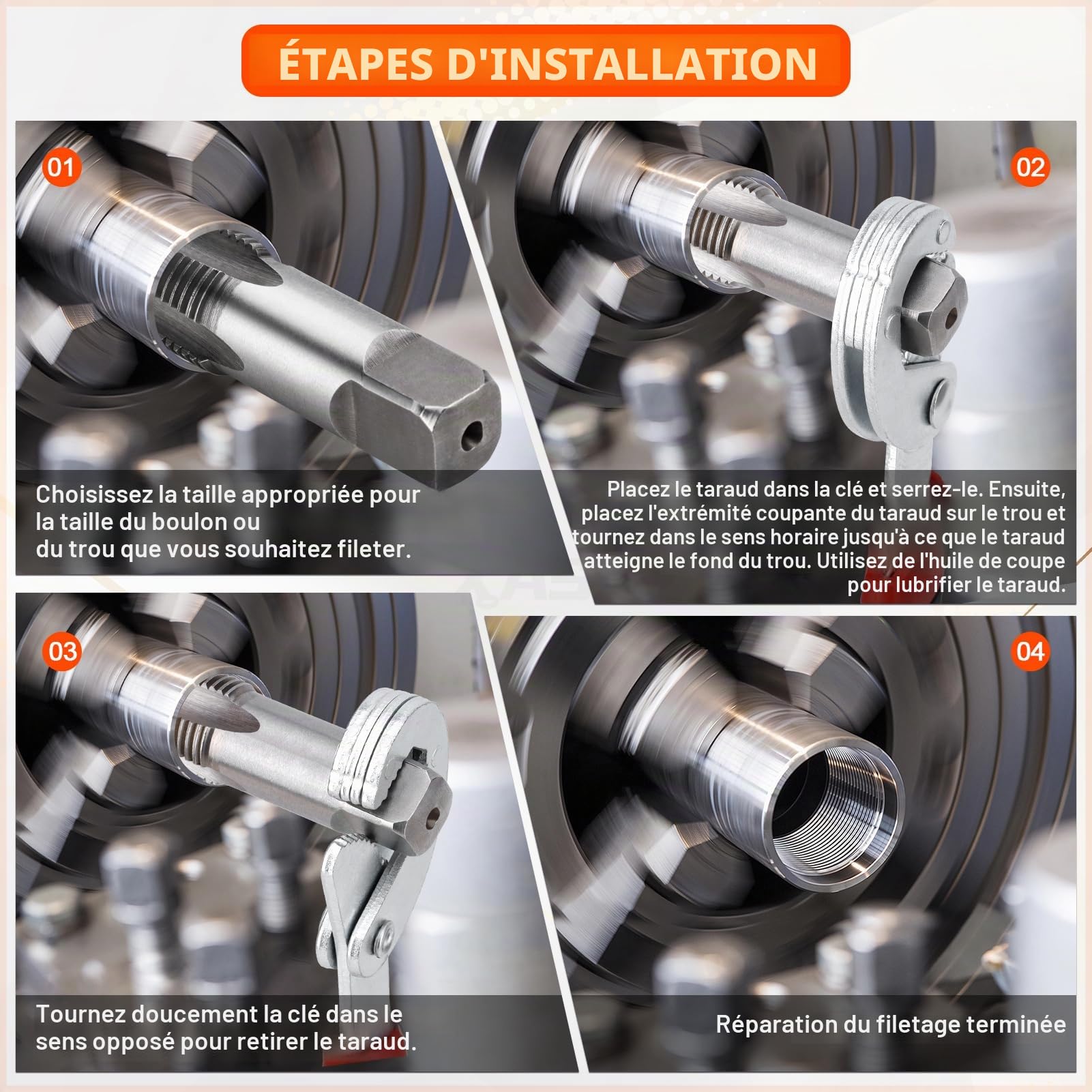 ÉTAPES D'INSTALLATION

01

Choisissez la taille appropriée pour la taille du boulon ou du trou que vous souhaitez fileter.

02

Placez le taraud dans la clé et serrez-le. Ensuite, placez l'extrémité coupante du taraud sur le trou et tournez dans le sens horaire jusqu'à ce que le taraud atteigne le fond du trou. Utilisez de l'huile de coupe pour lubrifier le taraud.

03

Tournez doucement la clé dans le sens opposé pour retirer le taraud.

04

Réparation du filetage terminée