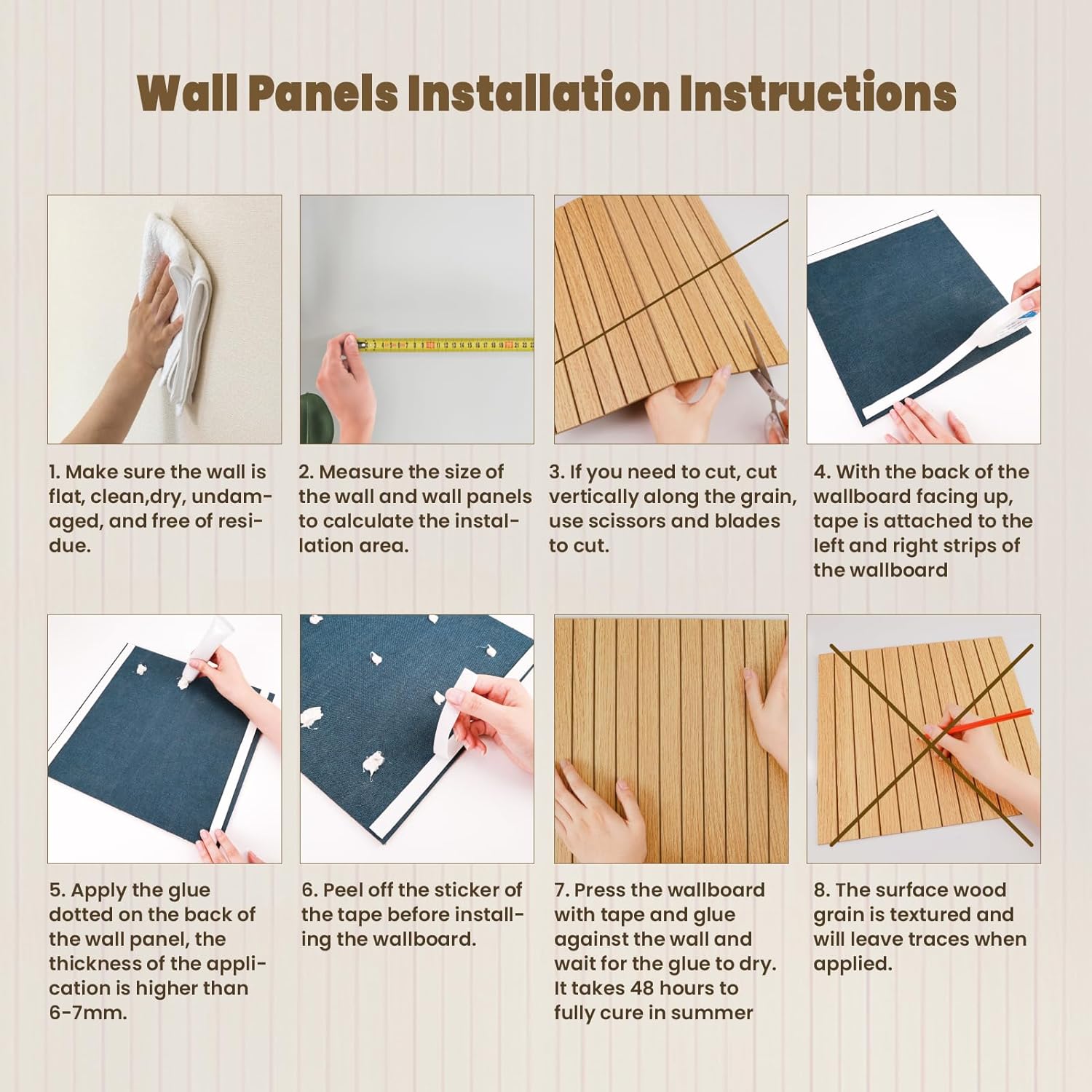 Wall Panels Installation Instructions

1. Make sure the wall is flat, clean,dry, undamaged, and free of residue.

2. Measure the size of the wall and wall panels to calculate the installation area.

3. If you need to cut, cut vertically along the grain, use scissors and blades to cut.

4. With the back of the wallboard facing up, tape is attached to the left and right strips of the wallboard

5. Apply the glue dotted on the back of the wall panel, the thickness of the application is higher than 6-7mm.

6. Peel off the sticker of the tape before installing the wallboard.

7. Press the wallboard with tape and glue against the wall and wait for the glue to dry. It takes 48 hours to fully cure in summer

8. The surface wood grain is textured and will leave traces when applied.