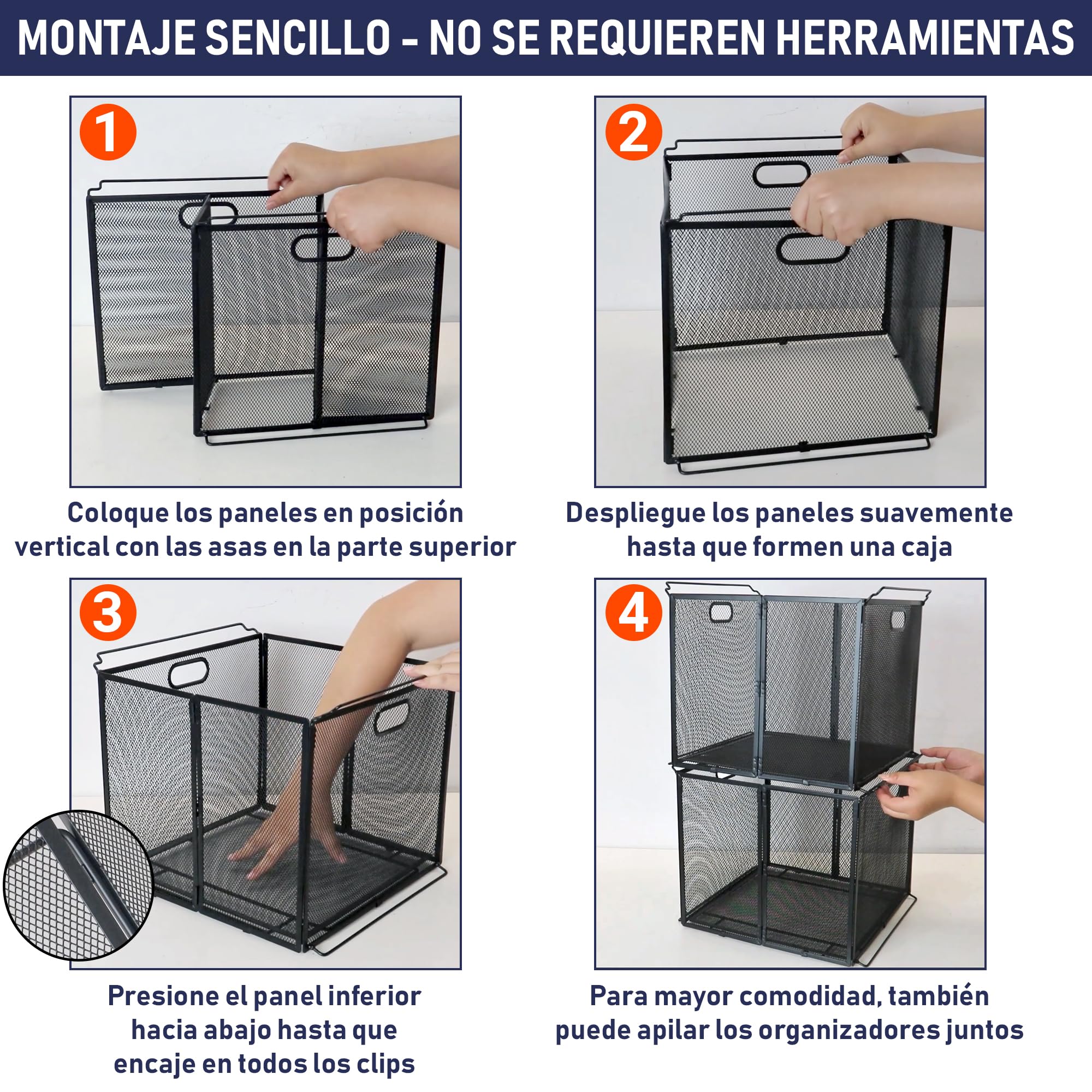 MONTAJE SENCILLO - NO SE REQUIEREN HERRAMIENTAS

1

Coloque los paneles en posición vertical con las asas en la parte superior

2

Despliegue los paneles suavemente hasta que formen una caja

3

Presione el panel inferior hacia abajo hasta que encaje en todos los clips

4

Para mayor comodidad, también puede apilar los organizadores juntos