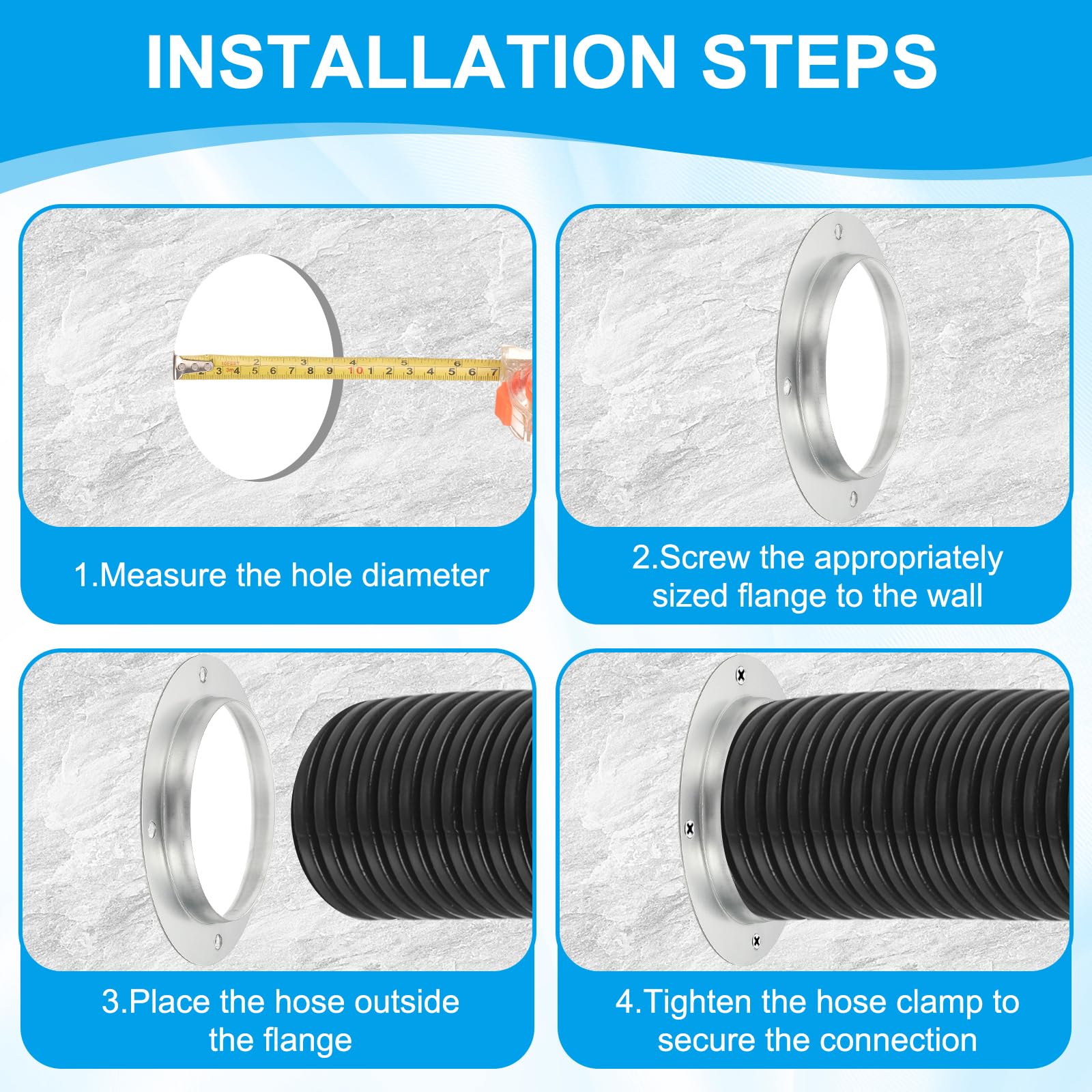 INSTALLATION STEPS

1.Measure the hole diameter

2.Screw the appropriately sized flange to the wall

3.Place the hose outside the flange

4.Tighten the hose clamp to secure the connection