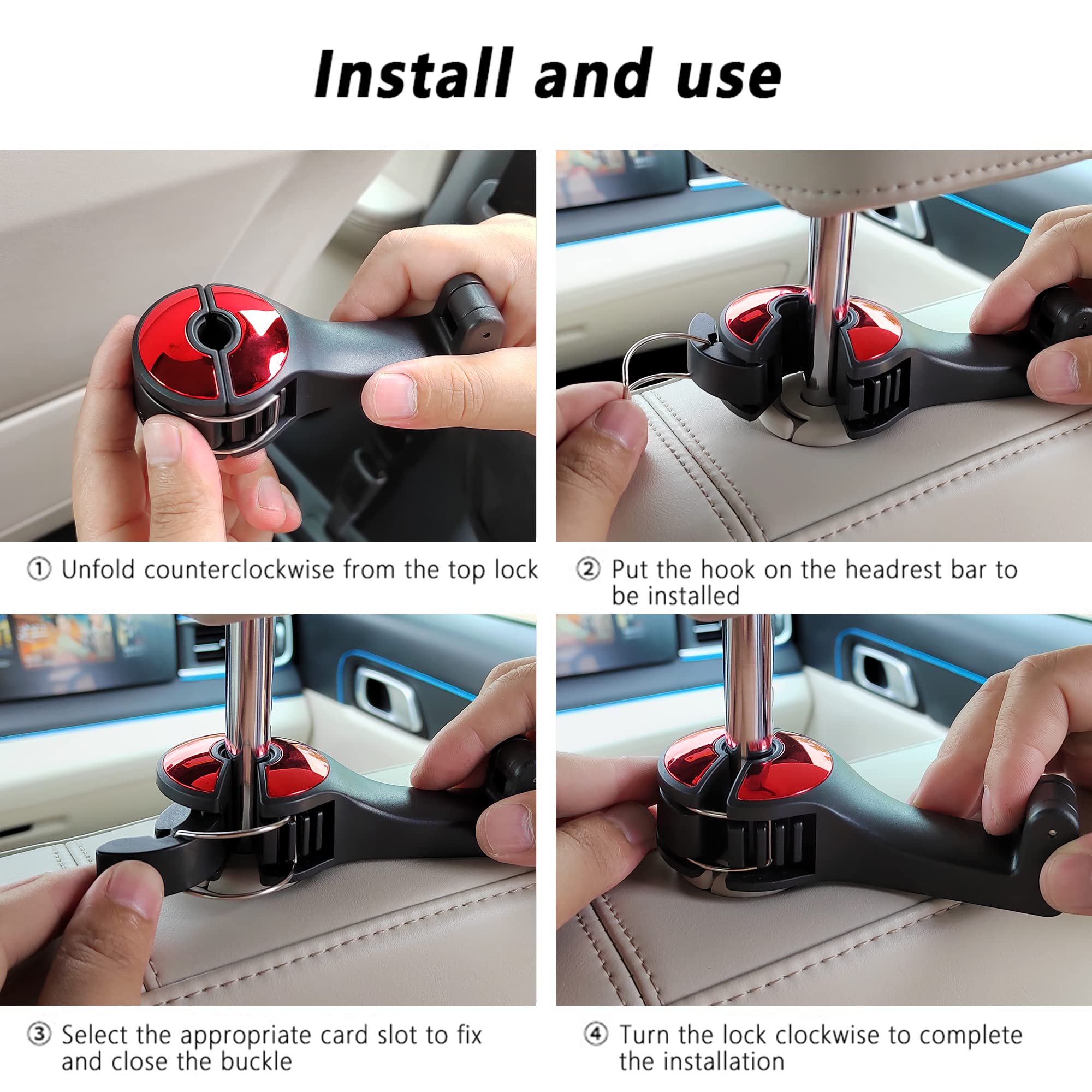 Install and use

① Unfold counterclockwise from the top lock

② Put the hook on the headrest bar to be installed

③ Select the appropriate card slot to fix and close the buckle

④ Turn the lock clockwise to complete the installation