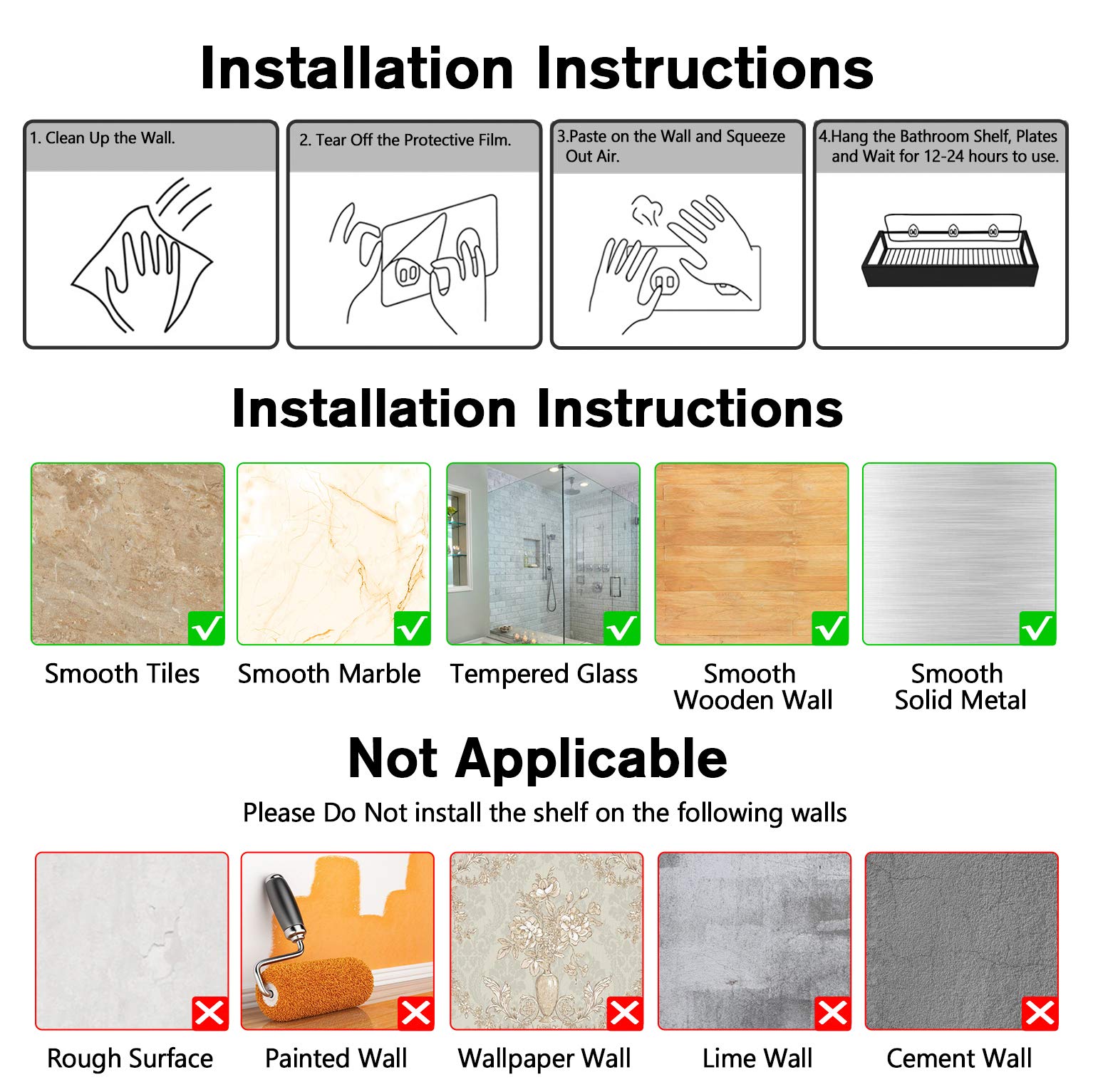 Installation Instructions

1. Clean Up the Wall.

2. Tear Off the Protective Film.

3.Paste on the Wall and Squeeze Out Air.

4.Hang the Bathroom Shelf, Plates and Wait for 12-24 hours to use.

Installation Instructions

Smooth Tiles

Smooth Marble

Tempered Glass

Smooth Wooden Wall

Smooth Solid Metal

Not Applicable

Please Do Not install the shelf on the following walls

Rough Surface

Painted Wall

Wallpaper Wall

Lime Wall

Cement Wall