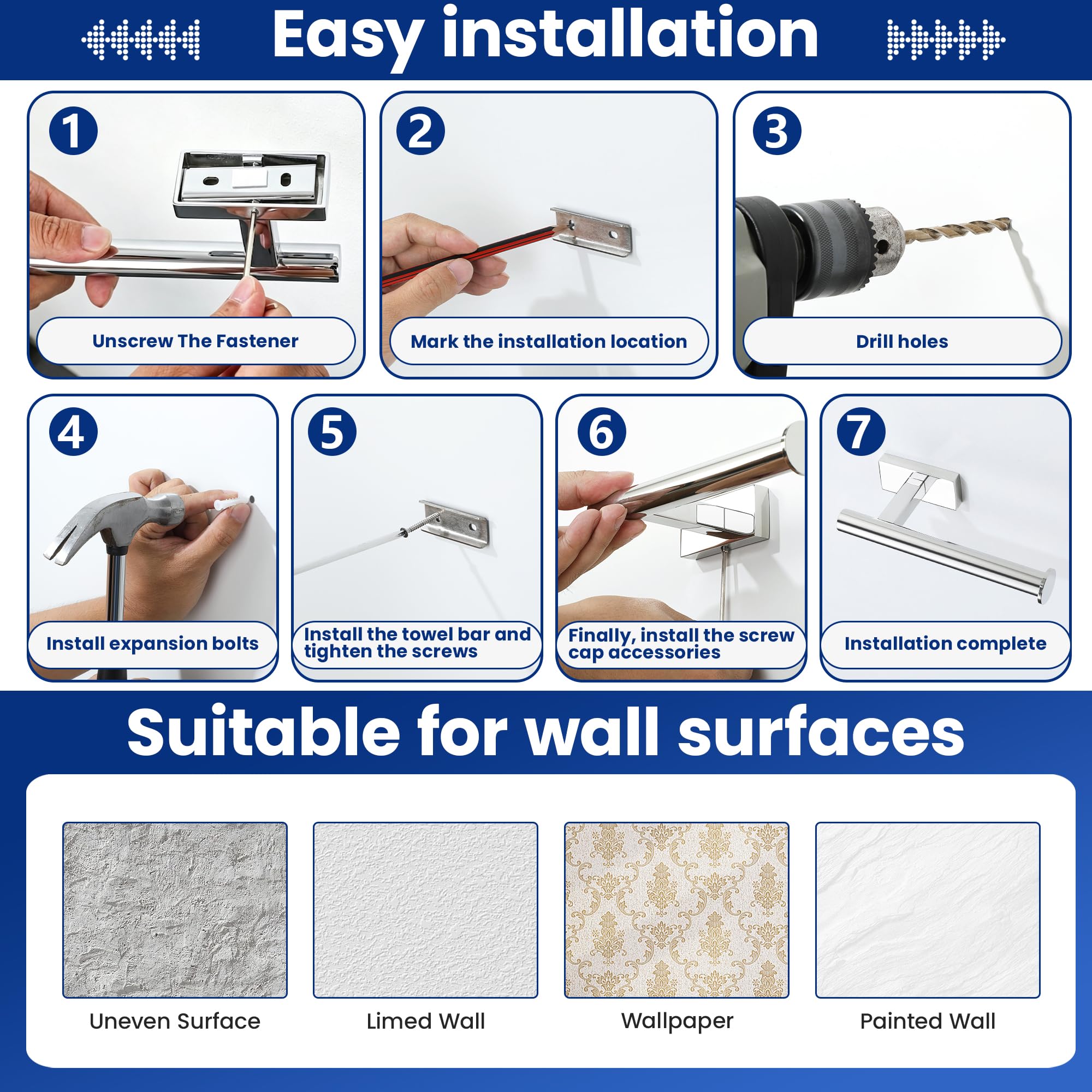 Easy installation

1
Unscrew The Fastener

2
Mark the installation location

3
Drill holes

4
Install expansion bolts

5
Install the towel bar and tighten the screws

6
Finally, install the screw cap accessories

7
Installation complete

Suitable for wall surfaces

Uneven Surface

Limed Wall

Wallpaper

Painted Wall