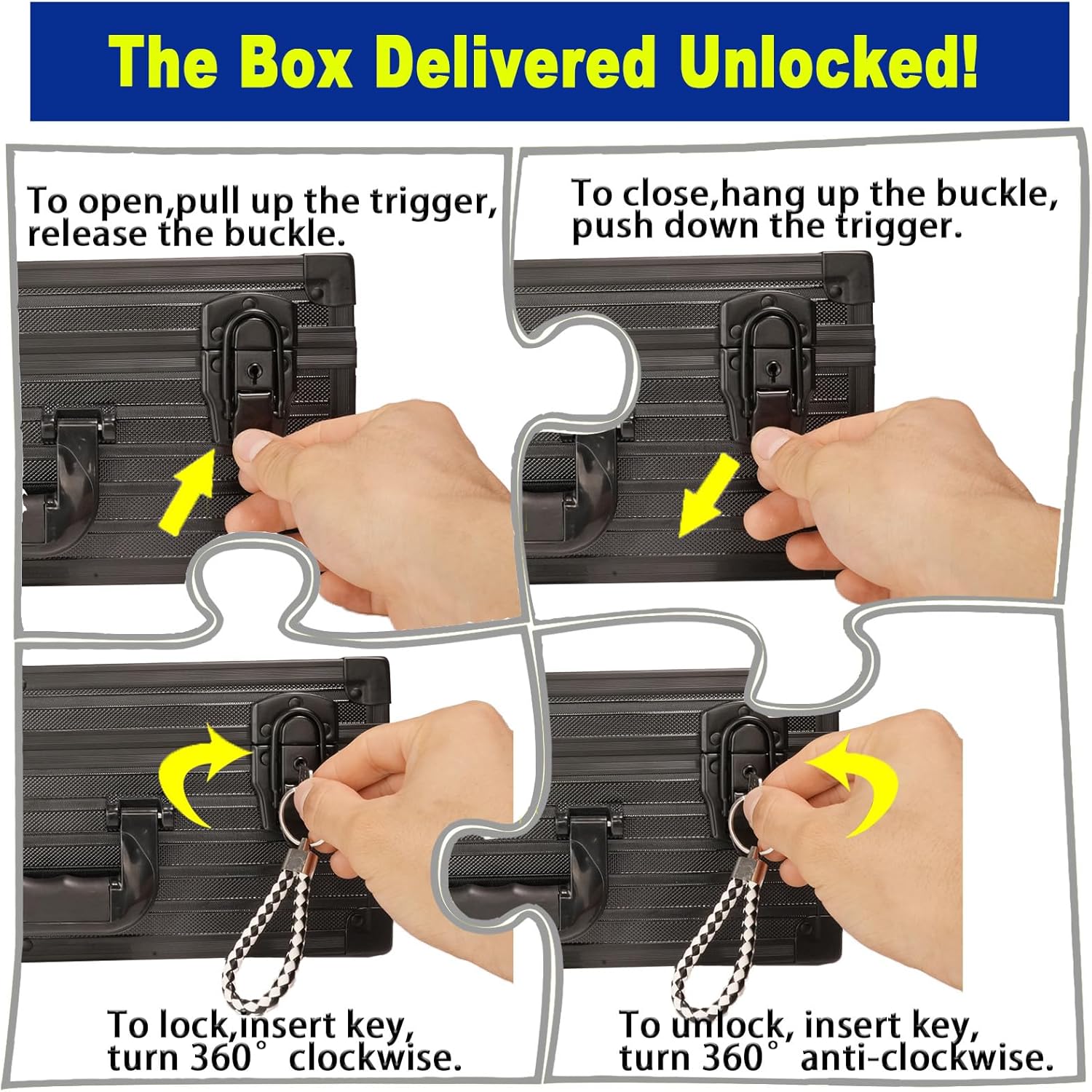 The Box Delivered Unlocked!

To open,pull up the trigger, release the buckle.

To close,hang up the buckle, push down the trigger.

To lock,insert key, turn 360° clockwise.

To unlock, insert key, turn 360° anti-clockwise.