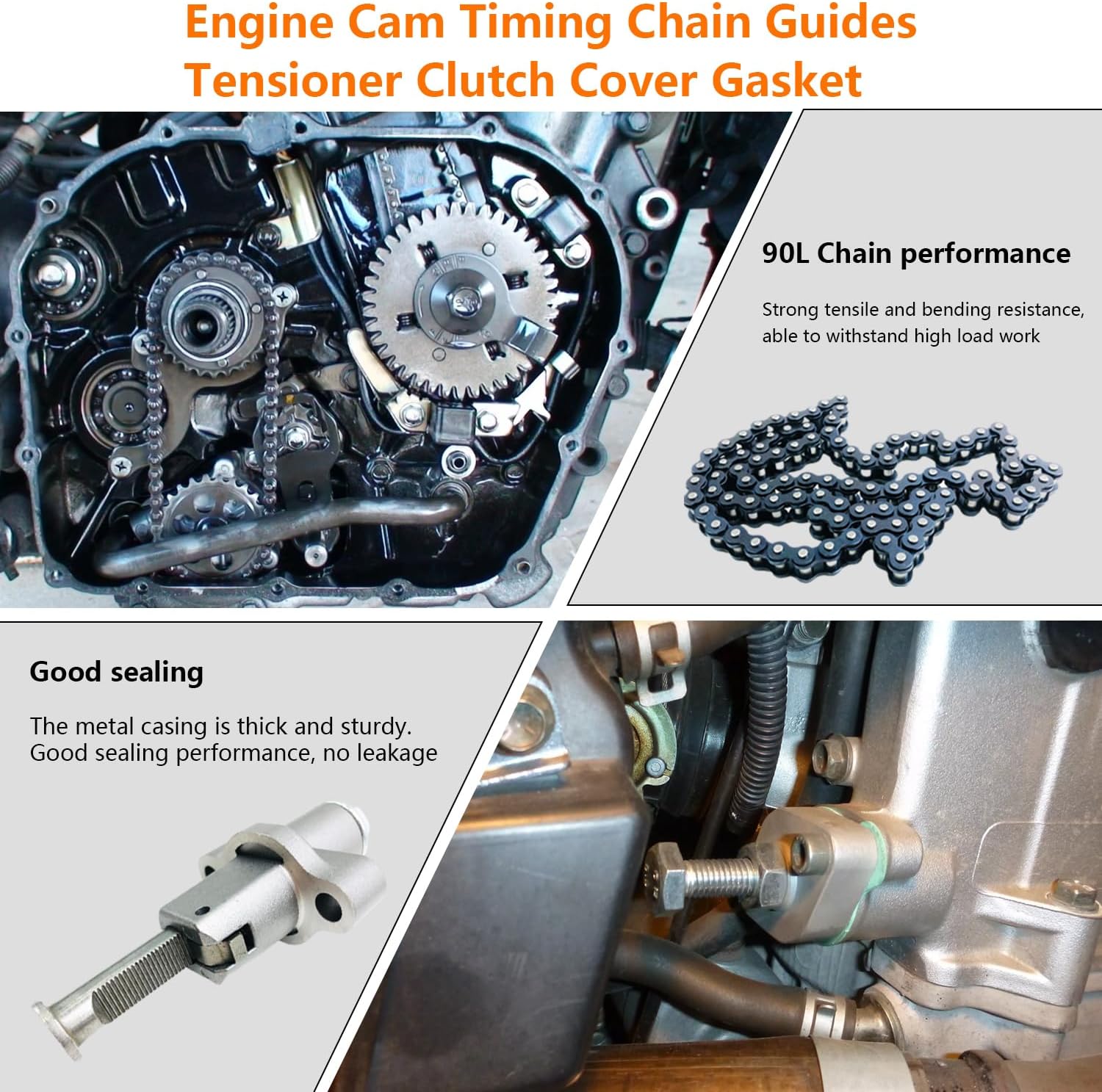 Engine Cam Timing Chain Guides Tensioner Clutch Cover Gasket

90L Chain performance

Strong tensile and bending resistance, able to withstand high load work

Good sealing

The metal casing is thick and sturdy. Good sealing performance, no leakage