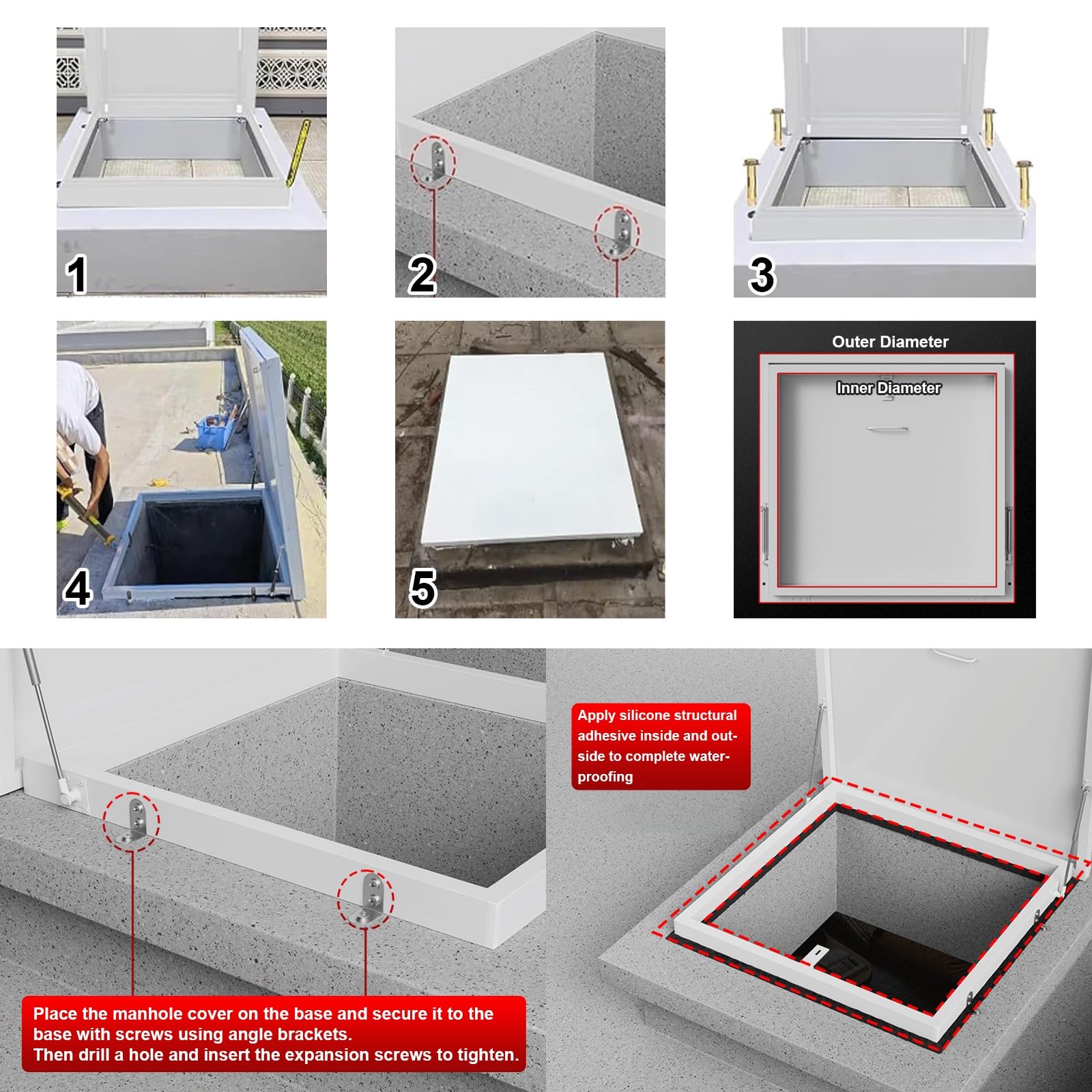 1

2

3

4

5

Outer Diameter

Inner Diameter

Apply silicone structural adhesive inside and outside to complete waterproofing

Place the manhole cover on the base and secure it to the base with screws using angle brackets.
Then drill a hole and insert the expansion screws to tighten.